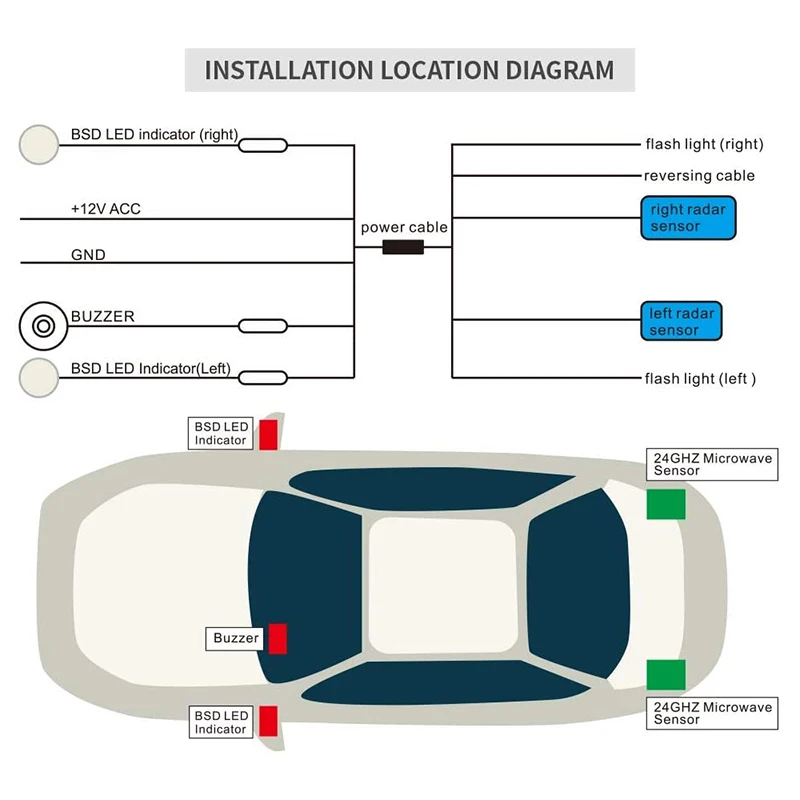 INSTALLATION LOCATION DIAGRAM

BSD LED indicator (right)

+12V ACC

GND

BUZZER

BSD LED Indicator(Left)

power cable

flash light (right)

reversing cable

right radar sensor

left radar sensor

flash light (left )

BSD LED Indicator

24GHZ Microwave Sensor

Buzzer

BSD LED Indicator

24GHZ Microwave Sensor