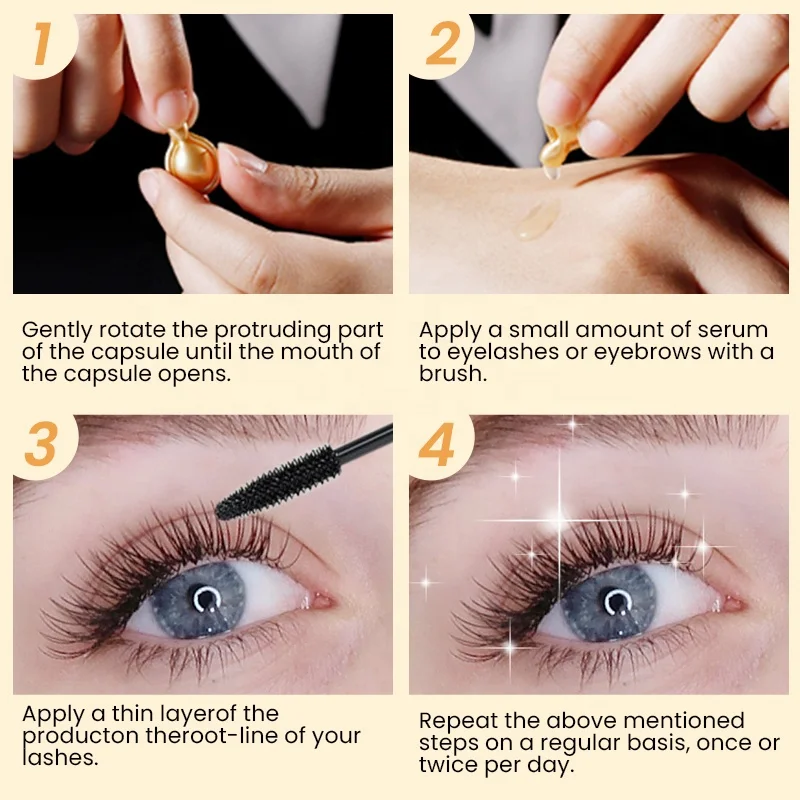 1

Gently rotate the protruding part of the capsule until the mouth of the capsule opens.

2

Apply a small amount of serum to eyelashes or eyebrows with a brush.

3

Apply a thin layerof the producton theroot-line of your lashes.

4

Repeat the above mentioned steps on a regular basis, once or twice per day.