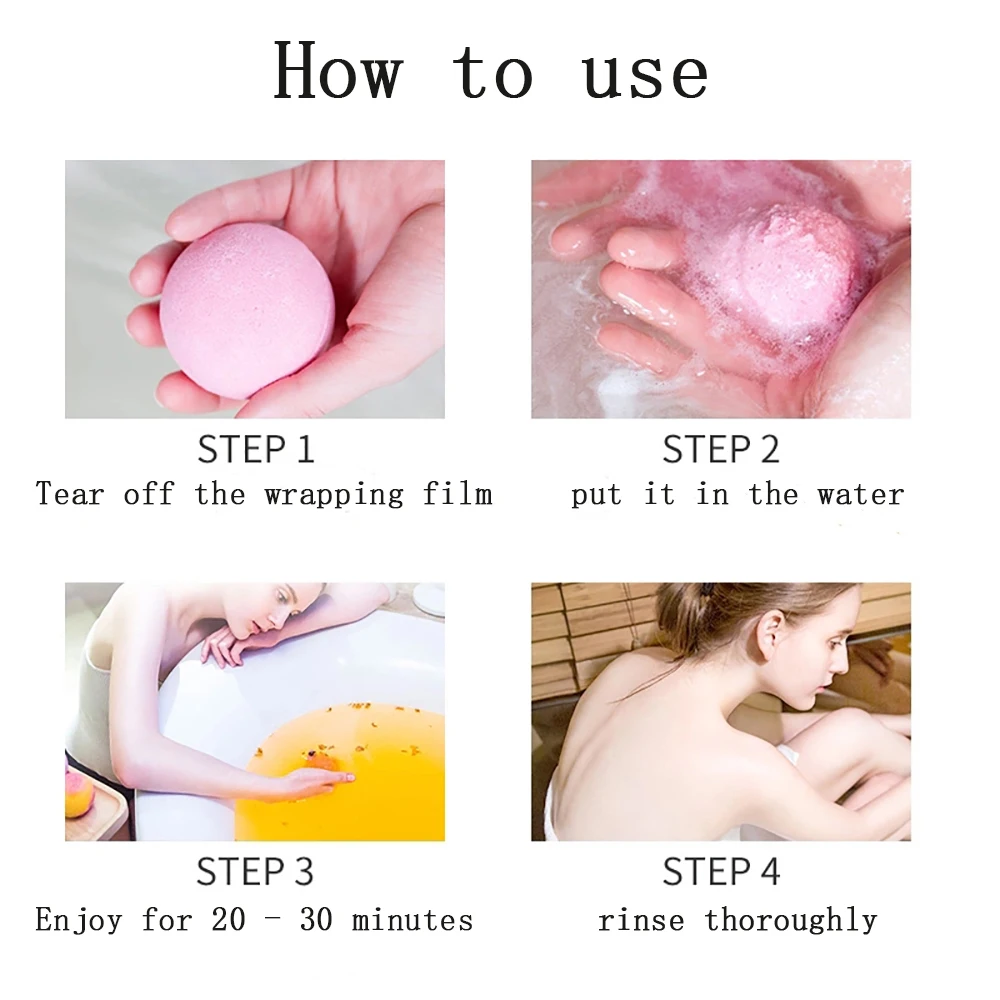 How to use

STEP 1
Tear off the wrapping film

STEP 2
put it in the water

STEP 3
Enjoy for 20 - 30 minutes

STEP 4
rinse thoroughly