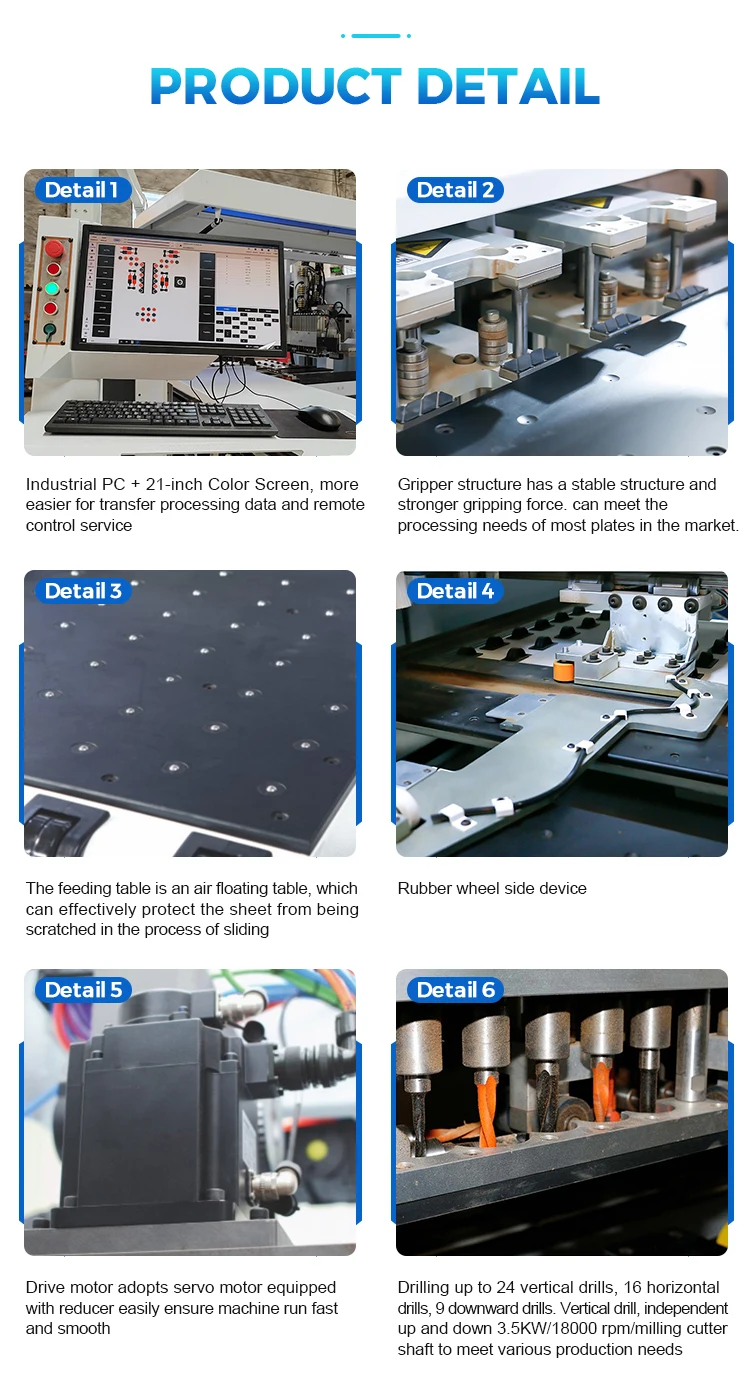 PRODUCT DETAIL

Detail 1

Industrial PC + 21-inch Color Screen, more easier for transfer processing data and remote control service

Detail 2

Gripper structure has a stable structure and stronger gripping force. can meet the processing needs of most plates in the market.

Detail 3

The feeding table is an air floating table, which can effectively protect the sheet from being scratched in the process of sliding

Detail 4

Rubber wheel side device

Detail 5

Drive motor adopts servo motor equipped with reducer easily ensure machine run fast and smooth

Detail 6

Drilling up to 24 vertical drills, 16 horizontal drills, 9 downward drills. Vertical drill, independent up and down 3.5KW/18000 rpm/milling cutter shaft to meet various production needs