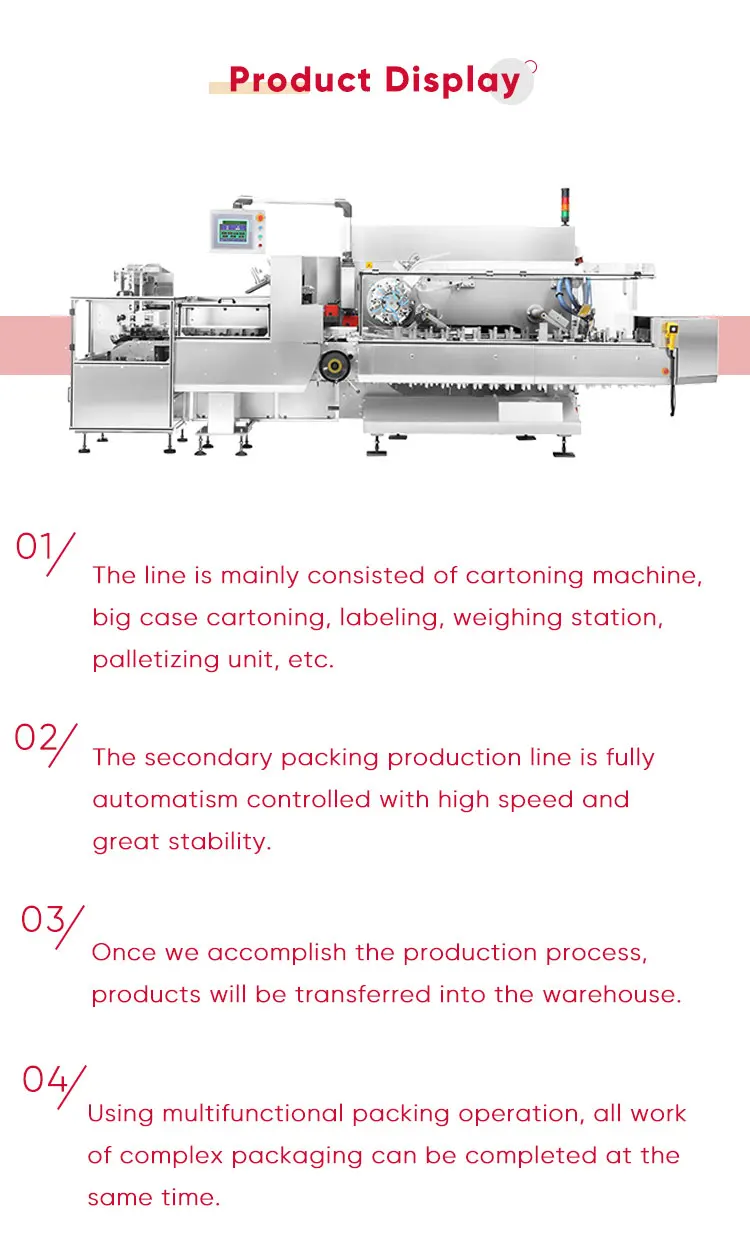 Product Display

01/ The line is mainly consisted of cartoning machine, big case cartoning, labeling, weighing station, palletizing unit, etc.

02/ The secondary packing production line is fully automatism controlled with high speed and great stability.

03/ Once we accomplish the production process, products will be transferred into the warehouse.

04/ Using multifunctional packing operation, all work of complex packaging can be completed at the same time.