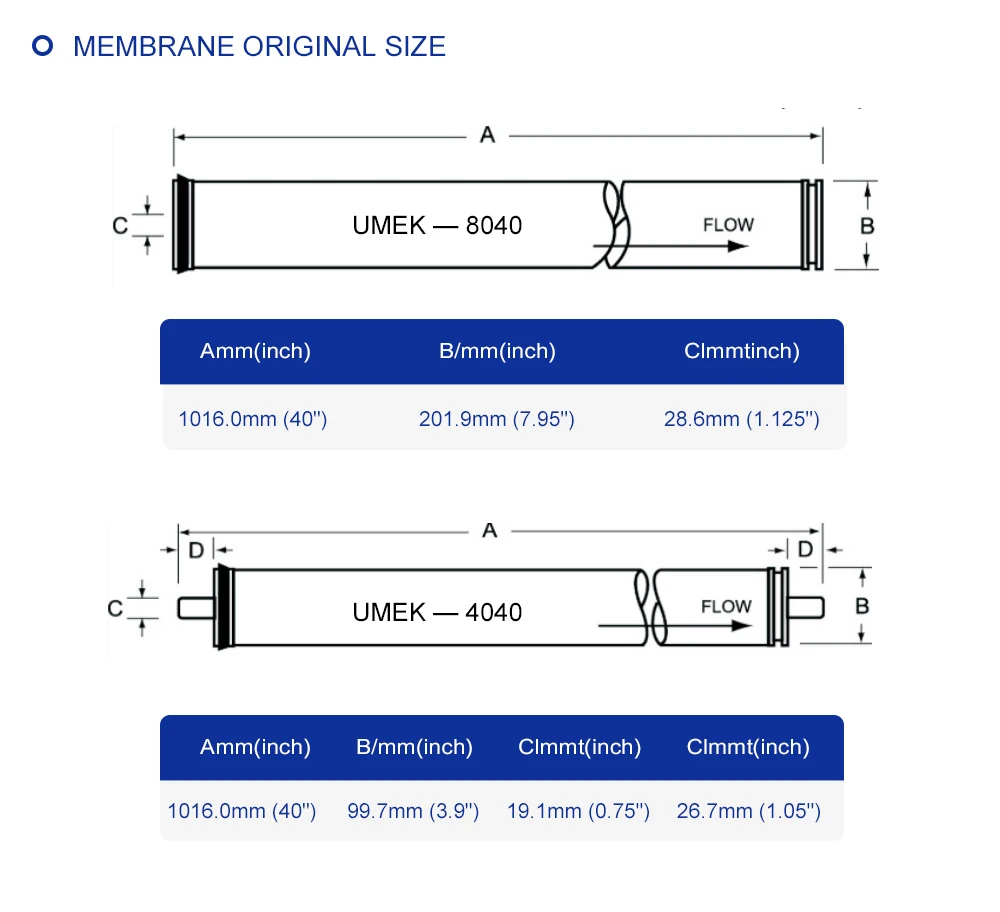 MEMBRANE ORIGINAL SIZE

A

C

UMEK — 8040

FLOW

B

| Amm(inch) | B/mm(inch) | Clmmtinch) |
|---|---|---|
| 1016.0mm (40") | 201.9mm (7.95") | 28.6mm (1.125") |

A

D

D

C

UMEK — 4040

FLOW

B

| Amm(inch) | B/mm(inch) | Clmmt(inch) | Clmmt(inch) |
|---|---|---|---|
| 1016.0mm (40") | 99.7mm (3.9") | 19.1mm (0.75") | 26.7mm (1.05") |