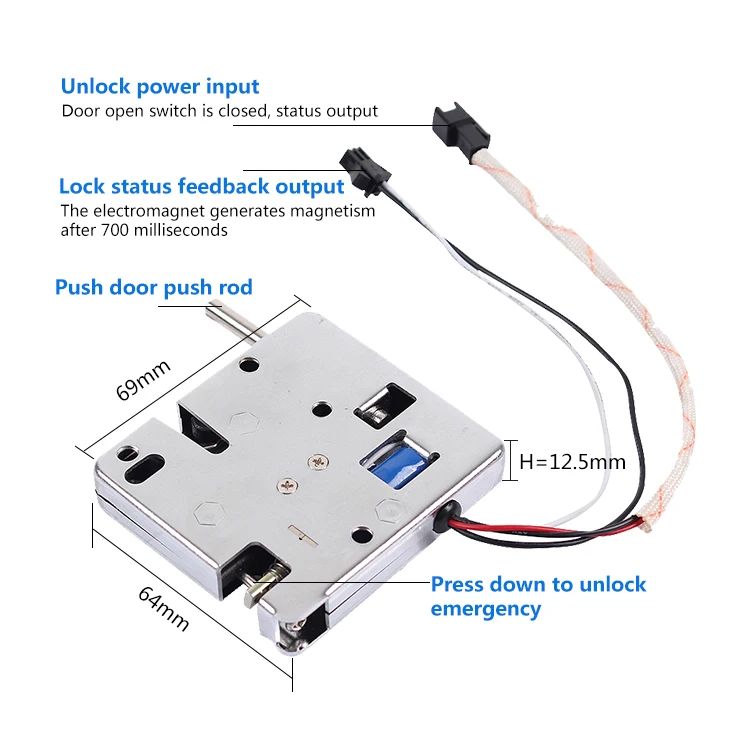 Unlock power input
Door open switch is closed, status output

Lock status feedback output
The electromagnet generates magnetism after 700 milliseconds

Push door push rod

69mm

H=12.5mm

64mm

Press down to unlock emergency