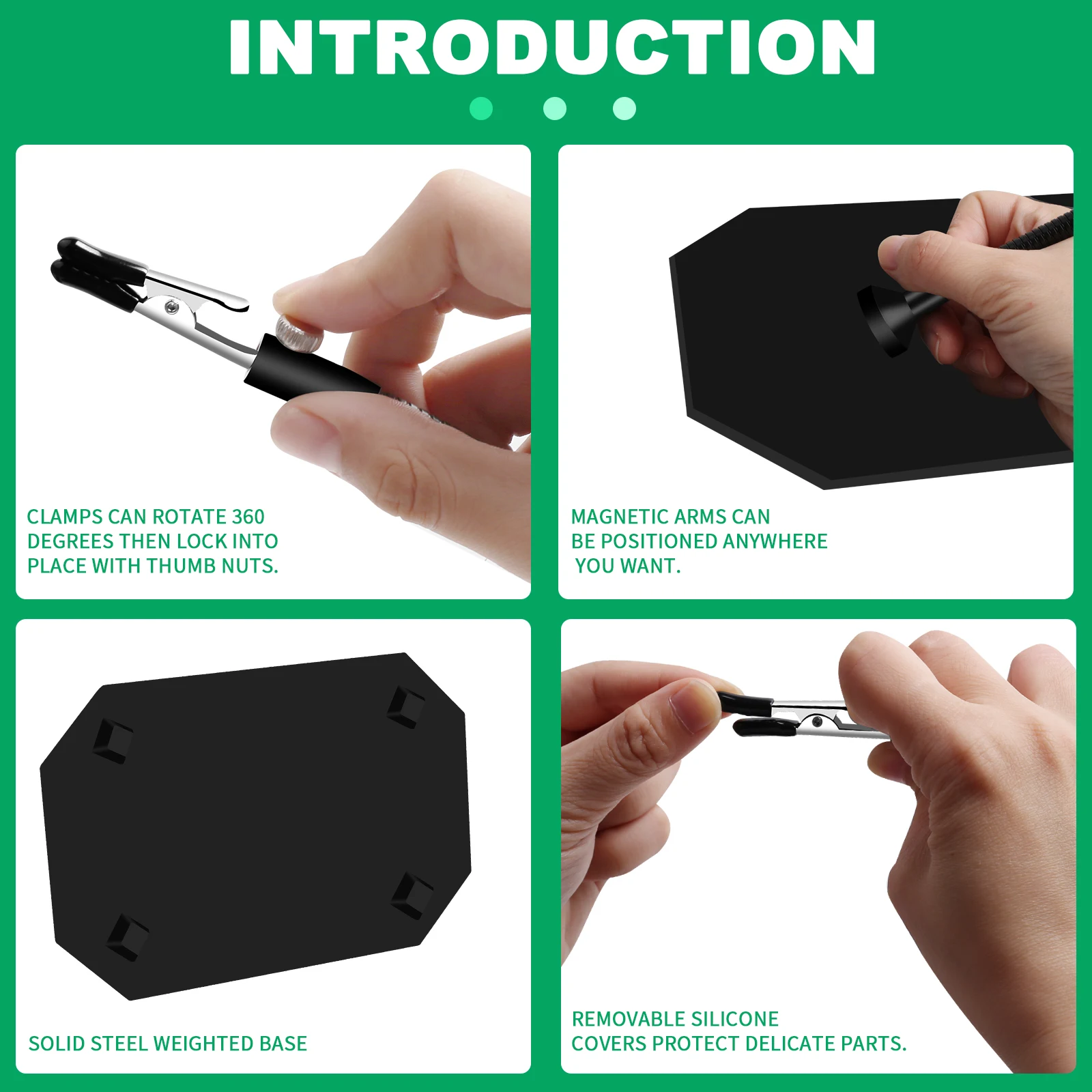 INTRODUCTION

CLAMPS CAN ROTATE 360 DEGREES THEN LOCK INTO PLACE WITH THUMB NUTS.

MAGNETIC ARMS CAN BE POSITIONED ANYWHERE YOU WANT.

SOLID STEEL WEIGHTED BASE

REMOVABLE SILICONE COVERS PROTECT DELICATE PARTS.