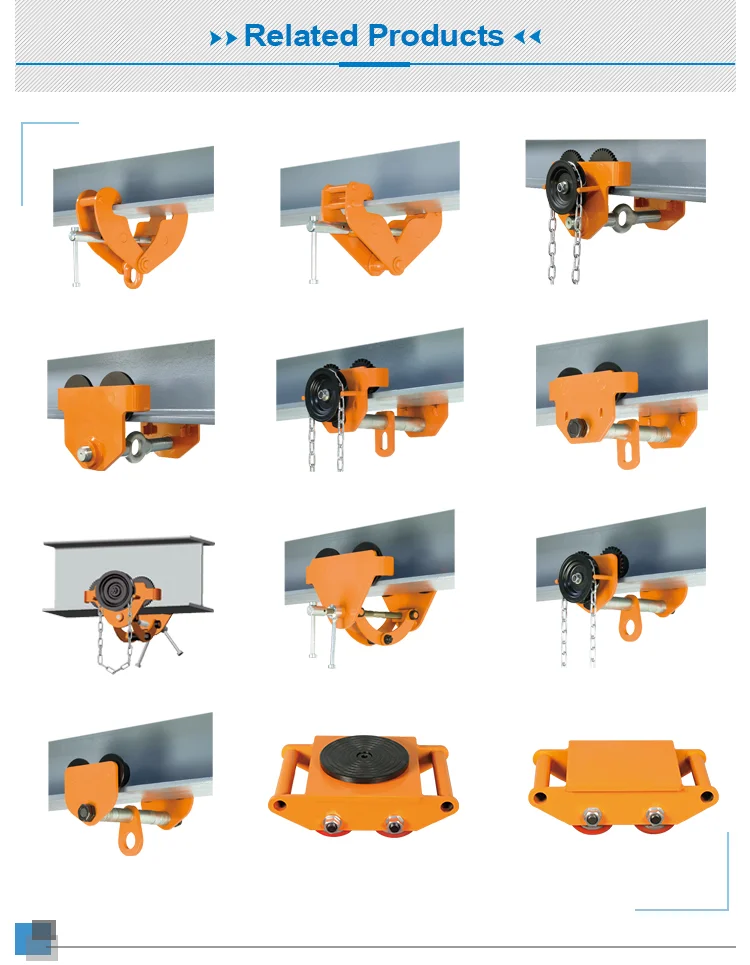 Related Products