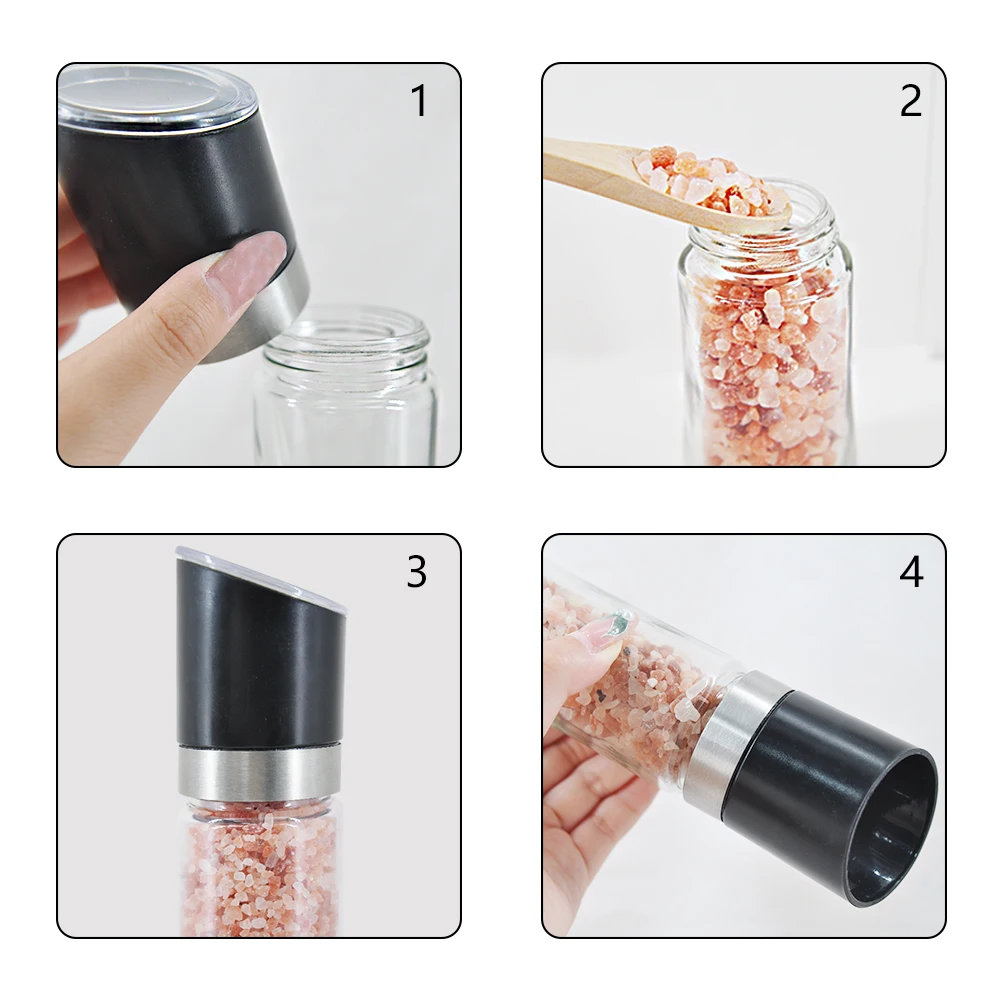 1

2

3

4