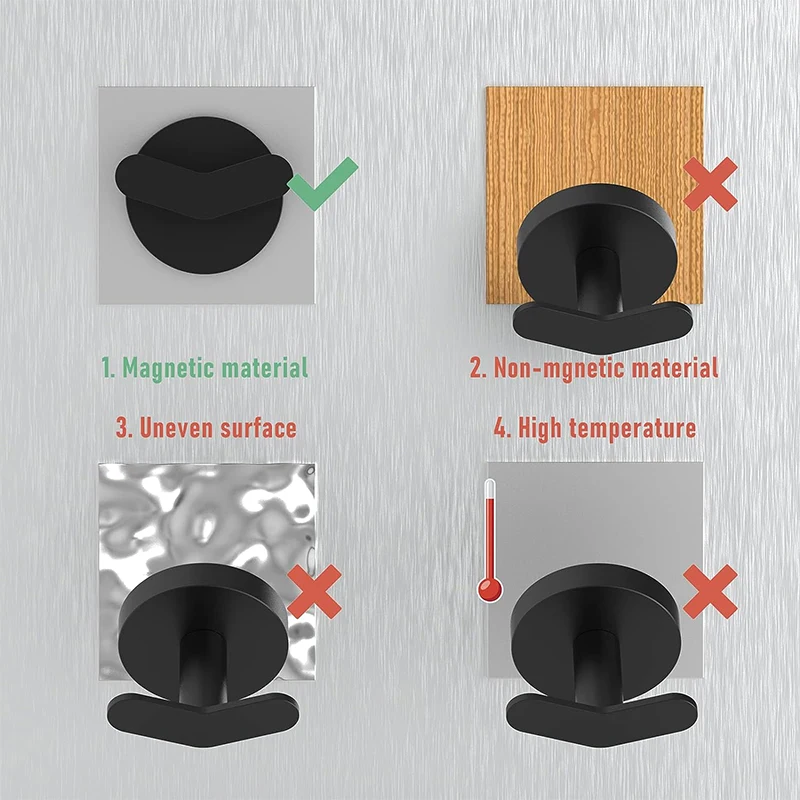 1. Magnetic material

2. Non-mgnetic material

3. Uneven surface

4. High temperature