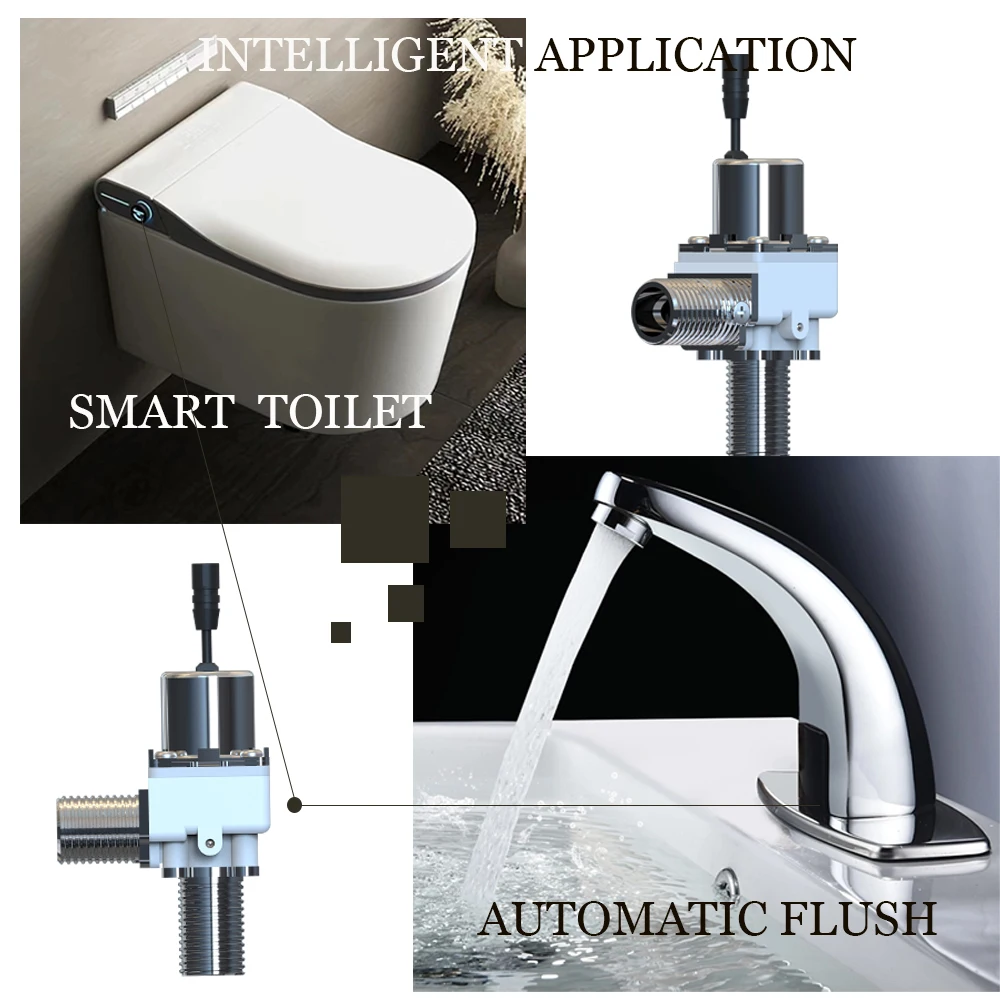 INTELLIGENT APPLICATION

SMART TOILET

AUTOMATIC FLUSH