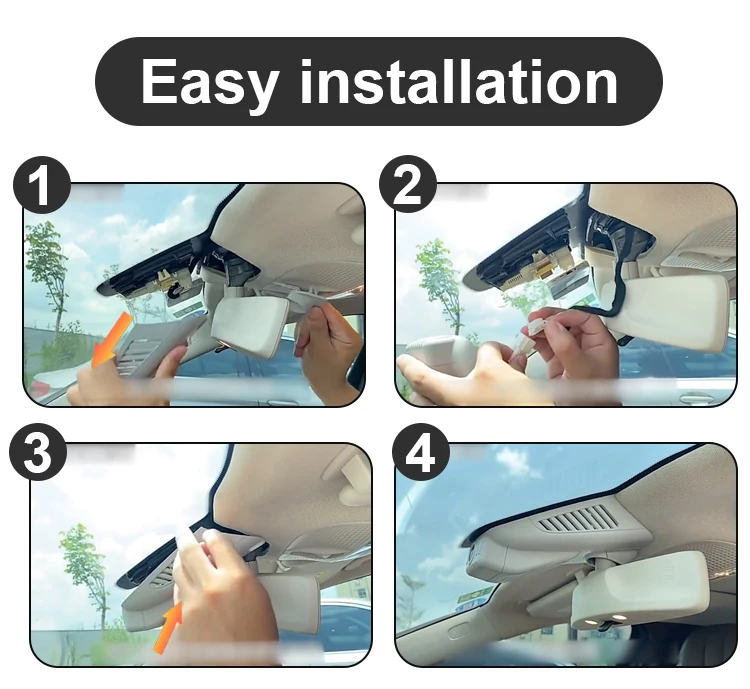 Easy installation

1

2

3

4