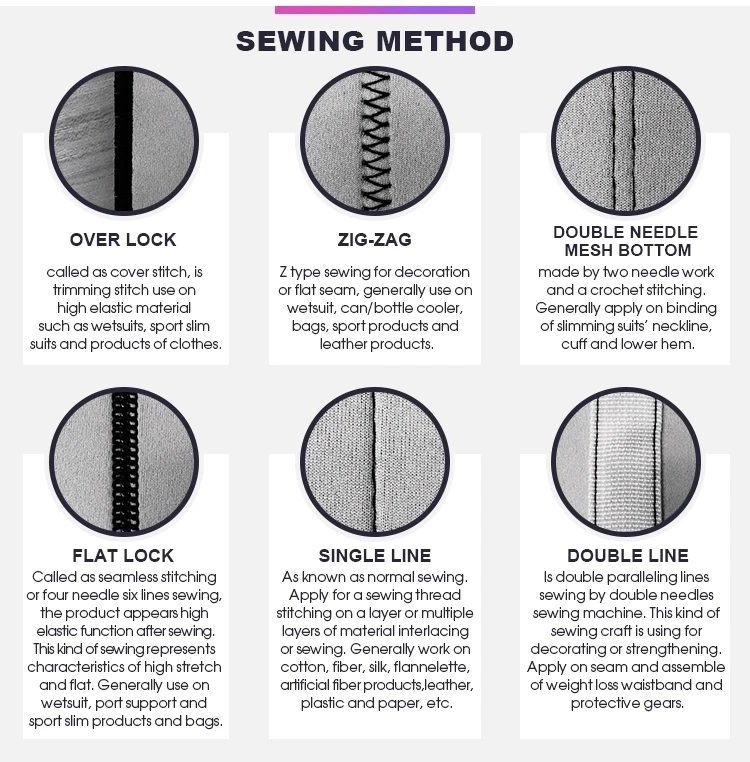 SEWING METHOD

OVER LOCK

called as cover stitch, is trimming stitch use on high elastic material such as wetsuits, sport slim suits and products of clothes.

ZIG-ZAG

Z type sewing for decoration or flat seam, generally use on wetsuit, can/bottle cooler, bags, sport products and leather products.

DOUBLE NEEDLE MESH BOTTOM

made by two needle work and a crochet stitching. Generally apply on binding of slimming suits' neckline, cuff and lower hem.

FLAT LOCK

Called as seamless stitching or four needle six lines sewing, the product appears high elastic function after sewing. This kind of sewing represents characteristics of high stretch and flat. Generally use on wetsuit, port support and sport slim products and bags.

SINGLE LINE

As known as normal sewing. Apply for a sewing thread stitching on a layer or multiple layers of material interlacing or sewing. Generally work on cotton, fiber, silk, flannelette, artificial fiber products,leather, plastic and paper, etc.

DOUBLE LINE

Is double paralleling lines sewing by double needles sewing machine. This kind of sewing craft is using for decorating or strengthening. Apply on seam and assemble of weight loss waistband and protective gears.