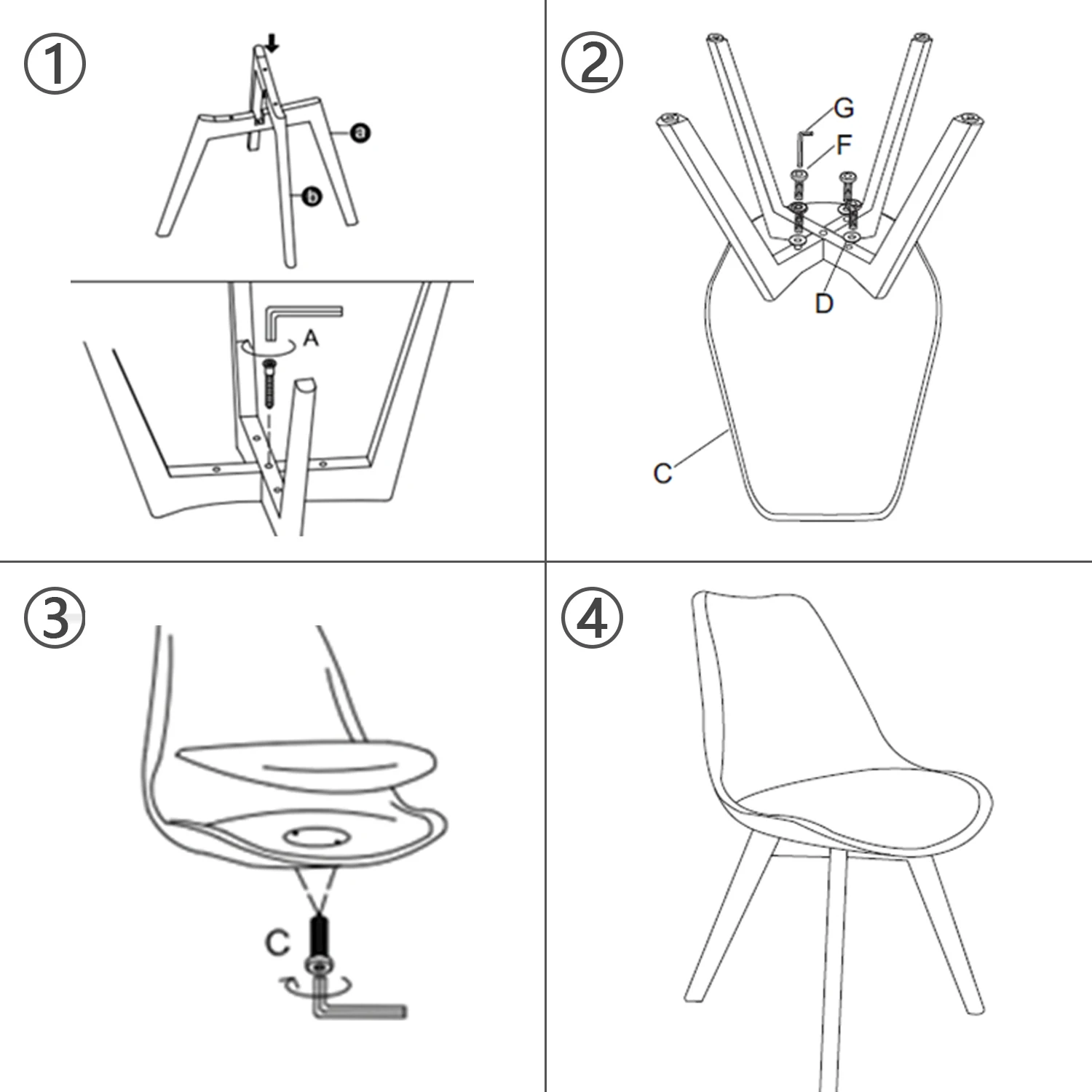 ①

a

b

A

②

G

F

D

C

③

C

④