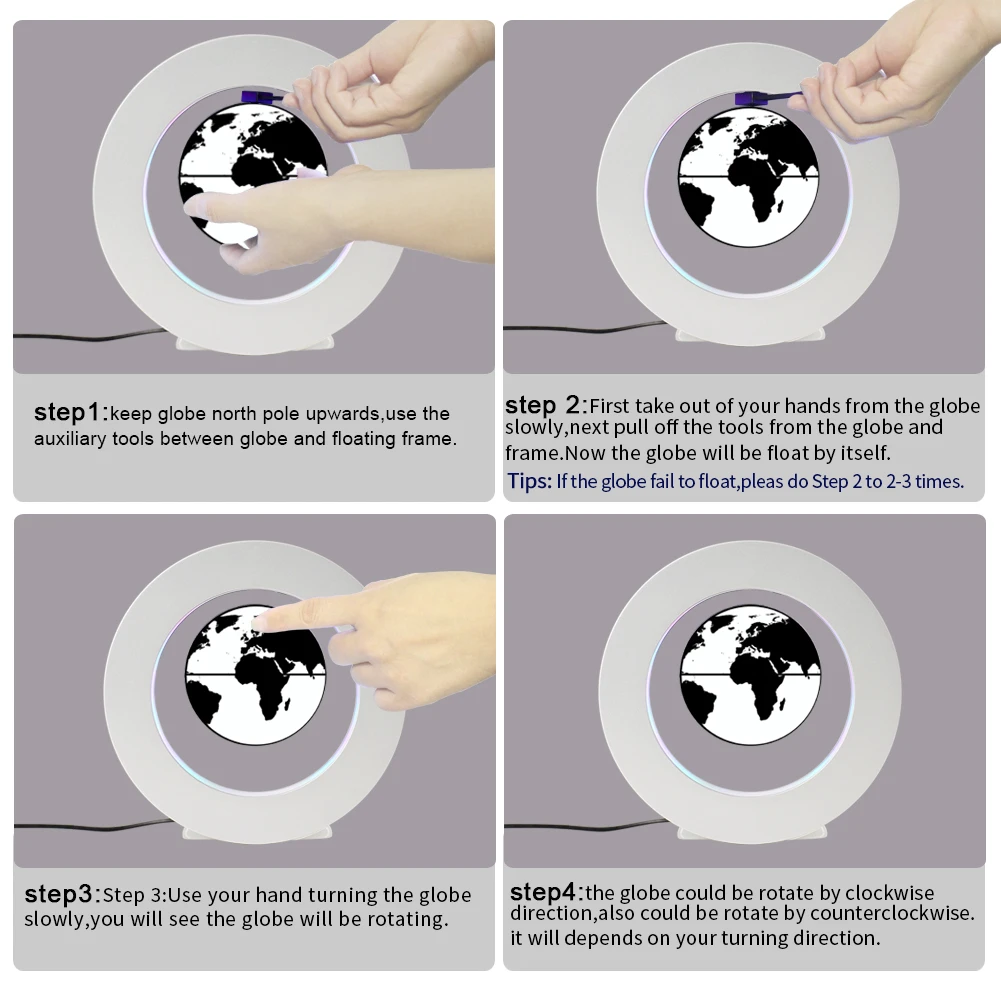 step1:keep globe north pole upwards,use the auxiliary tools between globe and floating frame.

step 2:First take out of your hands from the globe slowly,next pull off the tools from the globe and frame.Now the globe will be float by itself.
Tips: If the globe fail to float,pleas do Step 2 to 2-3 times.

step3:Step 3:Use your hand turning the globe slowly,you will see the globe will be rotating.

step4:the globe could be rotate by clockwise direction,also could be rotate by counterclockwise. it will depends on your turning direction.