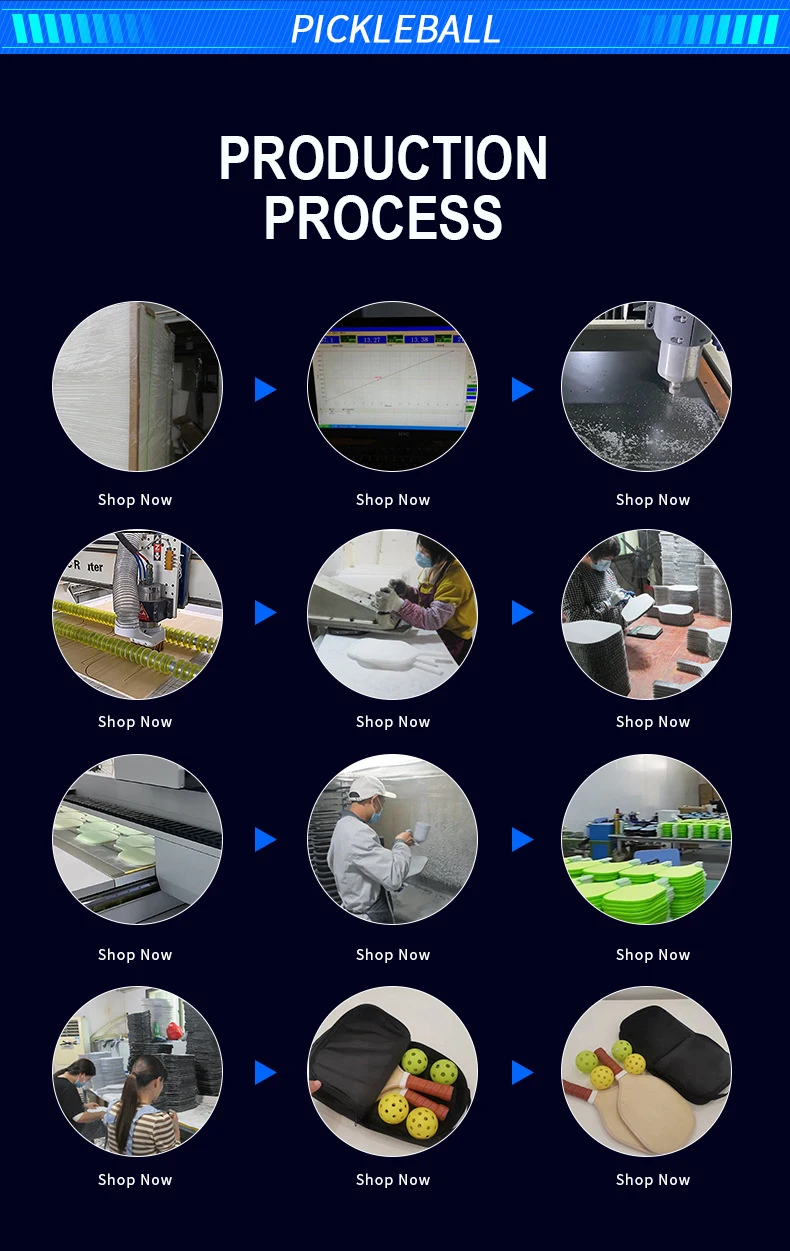 PICKLEBALL

PRODUCTION PROCESS

Shop Now

Shop Now

Shop Now

Shop Now

Shop Now

Shop Now

Shop Now

Shop Now

Shop Now

Shop Now

Shop Now

Shop Now