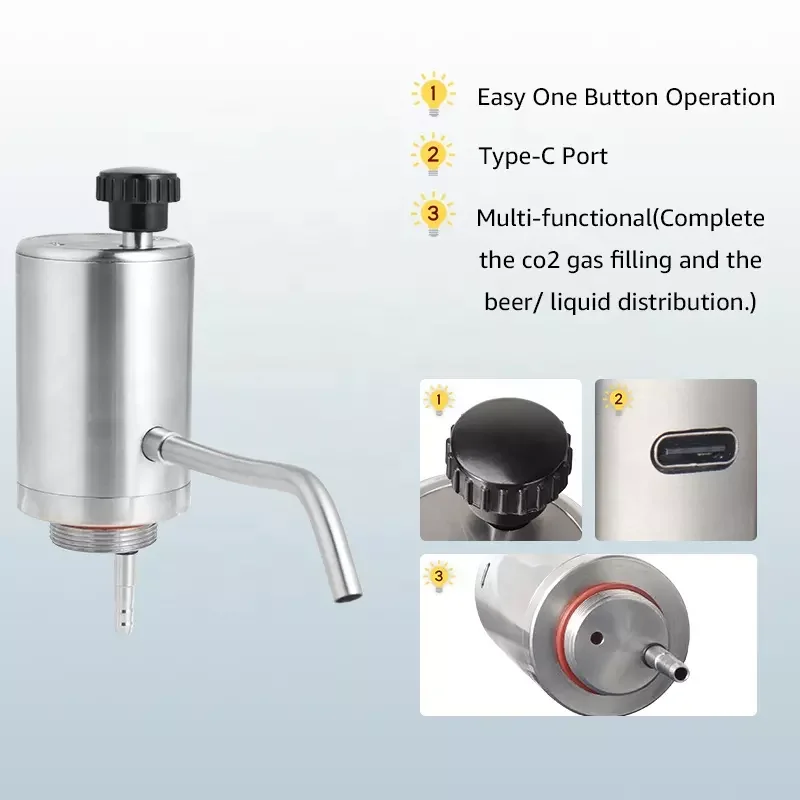 1 Easy One Button Operation

2 Type-C Port

3 Multi-functional(Complete the co2 gas filling and the beer/ liquid distribution.)

1

2

3