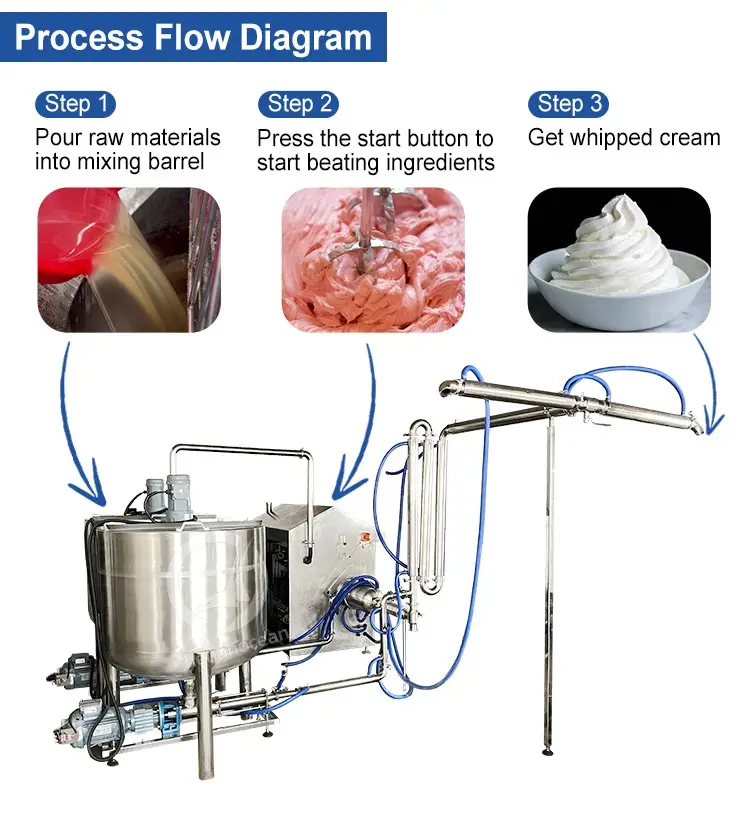 Process Flow Diagram

Step 1
Pour raw materials into mixing barrel

Step 2
Press the start button to start beating ingredients

Step 3
Get whipped cream