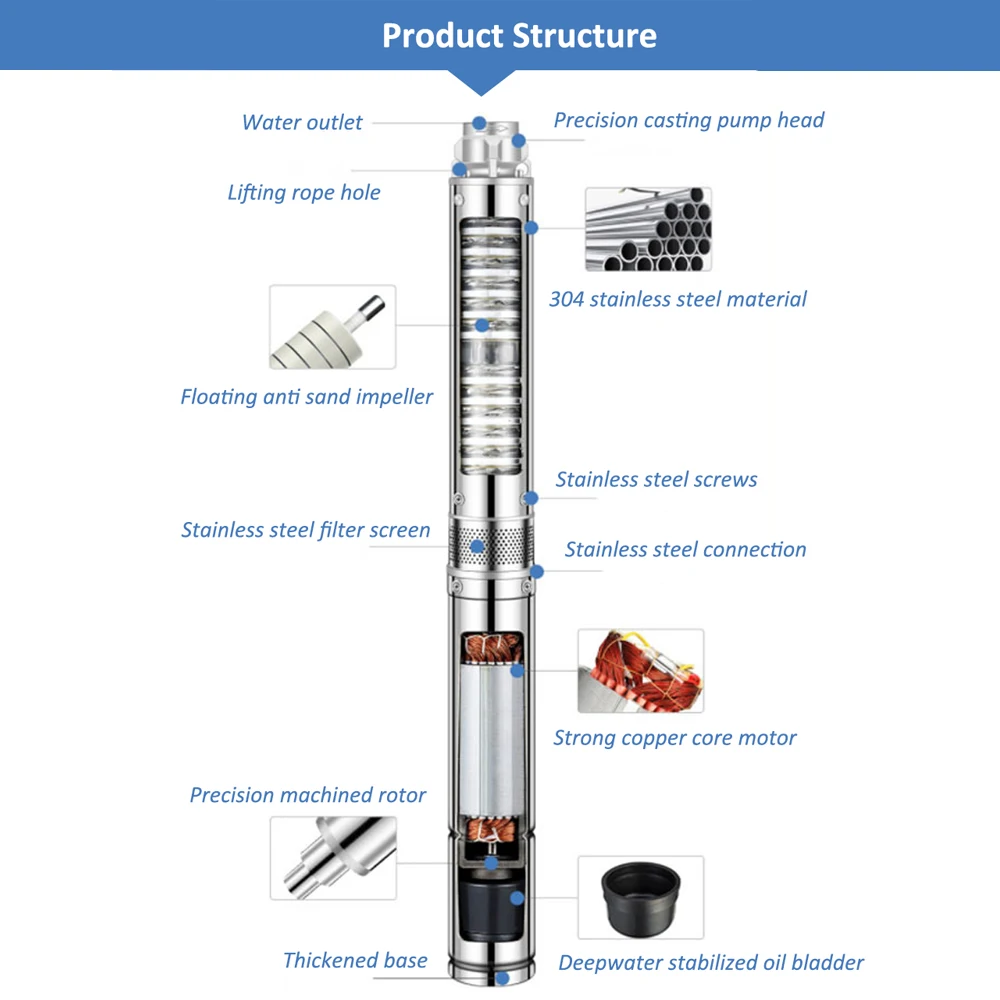 Product Structure

Water outlet

Precision casting pump head

Lifting rope hole

304 stainless steel material

Floating anti sand impeller

Stainless steel screws

Stainless steel filter screen

Stainless steel connection

Strong copper core motor

Precision machined rotor

Thickened base

Deepwater stabilized oil bladder