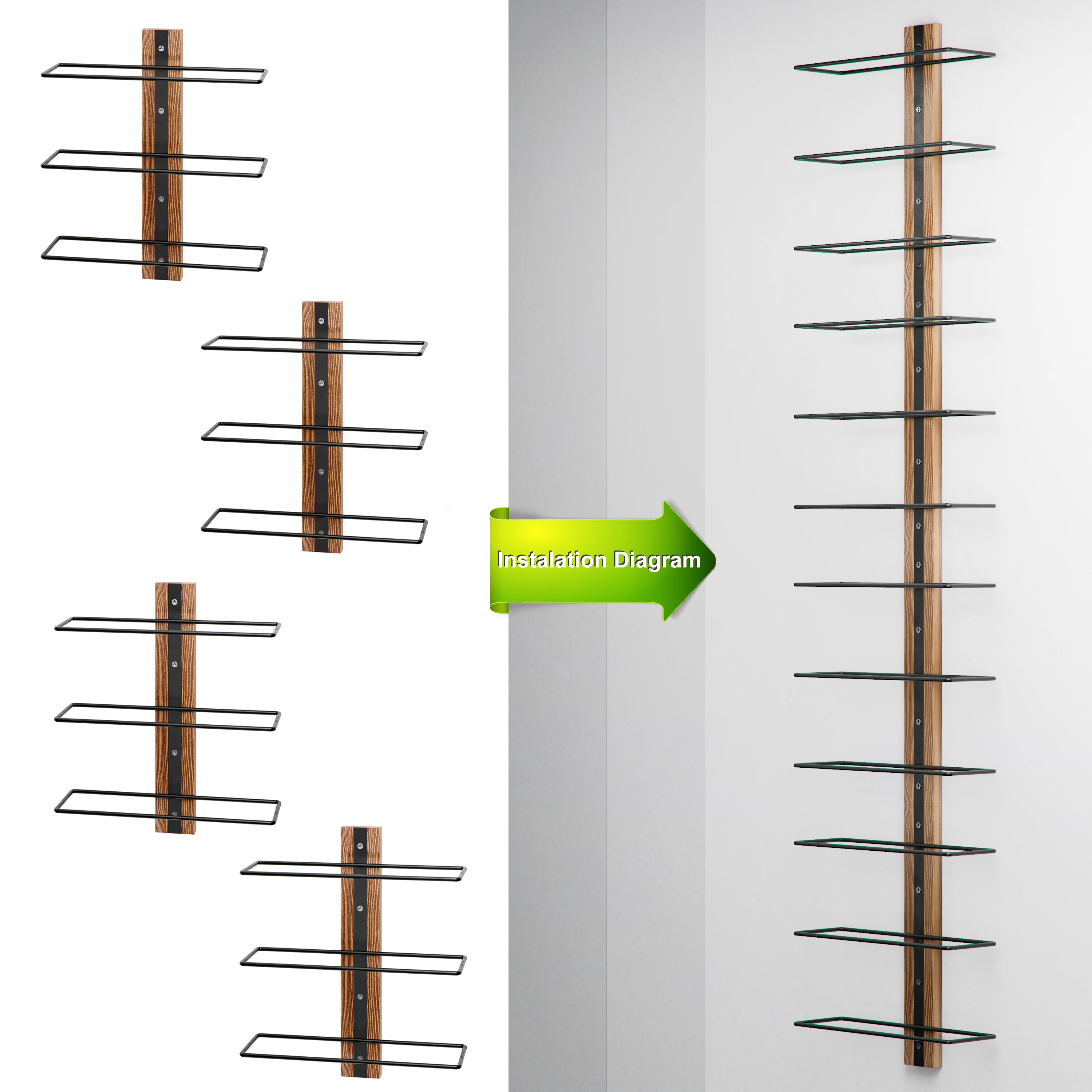 Instalation Diagram