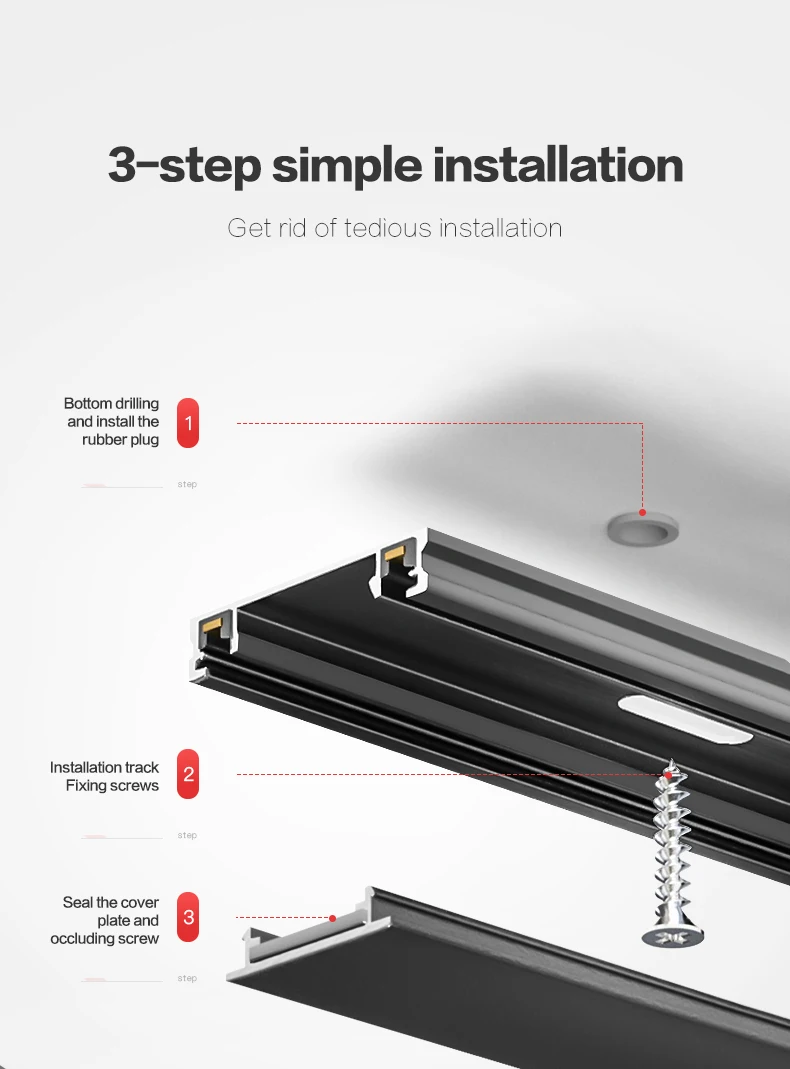 3-step simple installation

Get rid of tedious installation

Bottom drilling and install the rubber plug

1

step

Installation track Fixing screws

2

step

Seal the cover plate and occluding screw

3

step