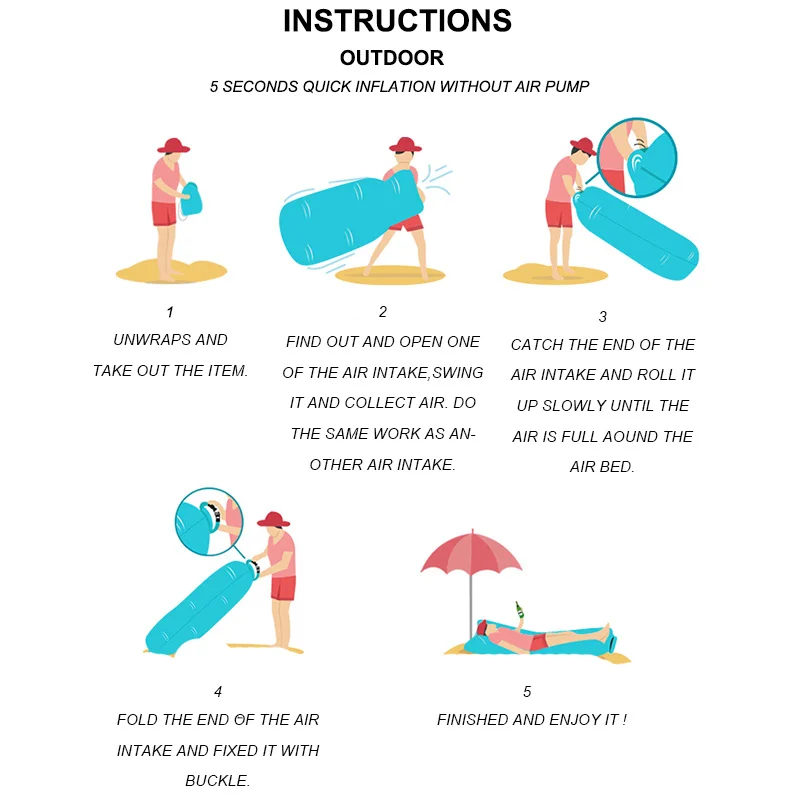 INSTRUCTIONS
OUTDOOR
5 SECONDS QUICK INFLATION WITHOUT AIR PUMP

1
UNWRAPS AND TAKE OUT THE ITEM.

2
FIND OUT AND OPEN ONE OF THE AIR INTAKE,SWING IT AND COLLECT AIR. DO THE SAME WORK AS ANOTHER AIR INTAKE.

3
CATCH THE END OF THE AIR INTAKE AND ROLL IT UP SLOWLY UNTIL THE AIR IS FULL AOUND THE AIR BED.

4
FOLD THE END OF THE AIR INTAKE AND FIXED IT WITH BUCKLE.

5
FINISHED AND ENJOY IT !