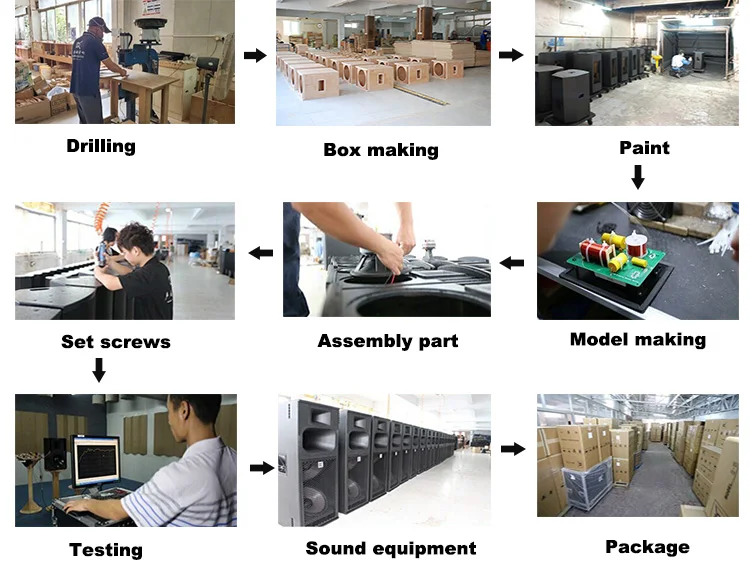 Drilling

Box making

Paint

Set screws

Assembly part

Model making

Testing

Sound equipment

Package