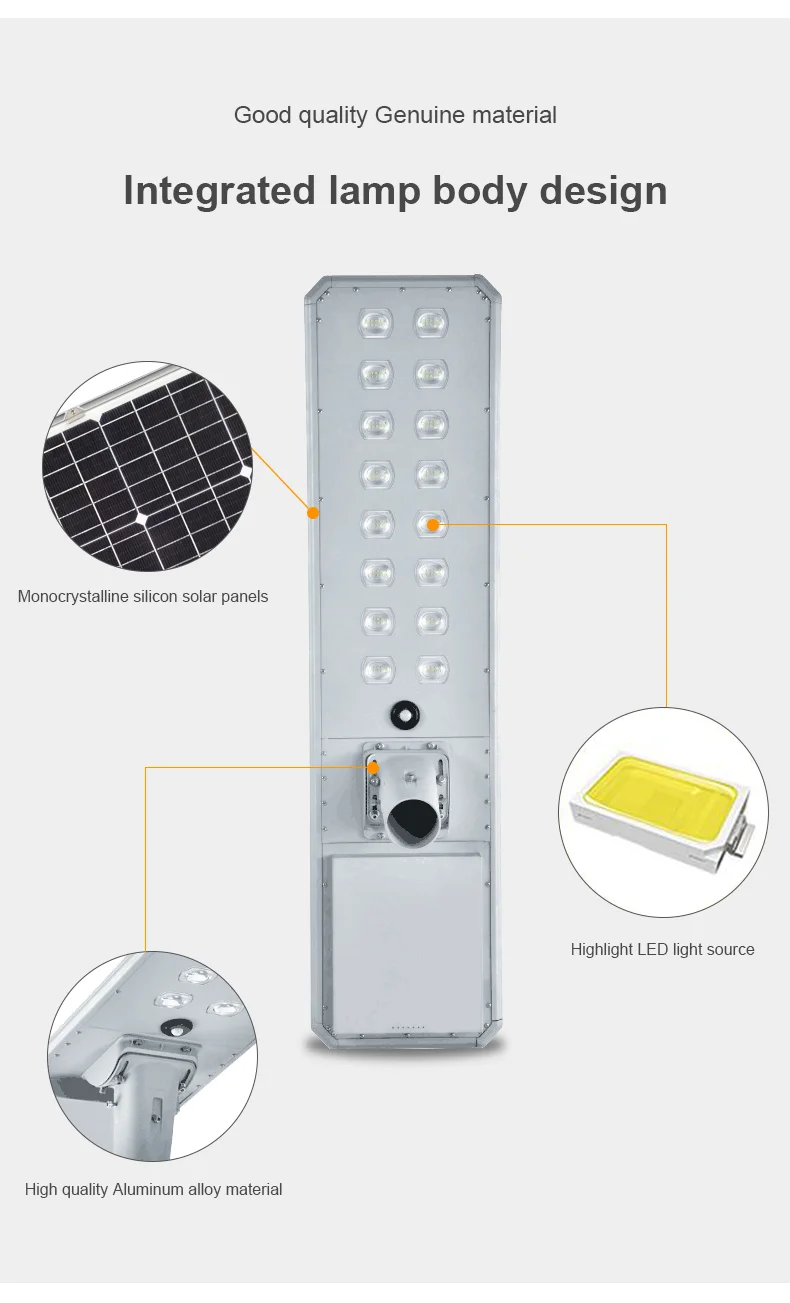 Good quality Genuine material

Integrated lamp body design

Monocrystalline silicon solar panels

Highlight LED light source

High quality Aluminum alloy material