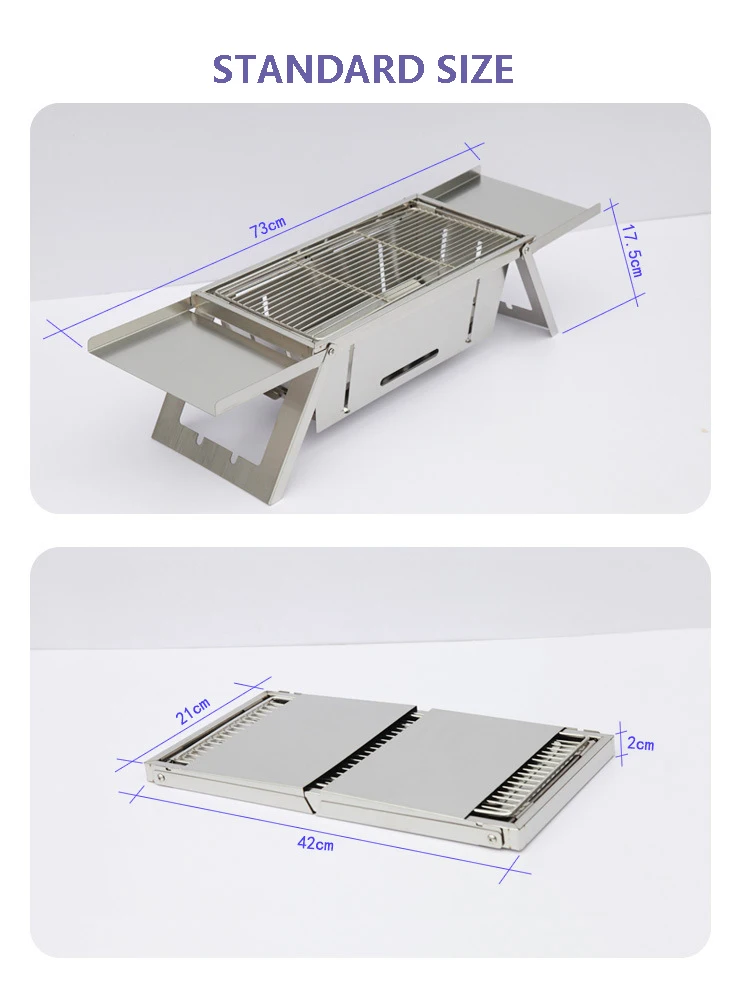 STANDARD SIZE

73cm

17.5cm

21cm

2cm

42cm