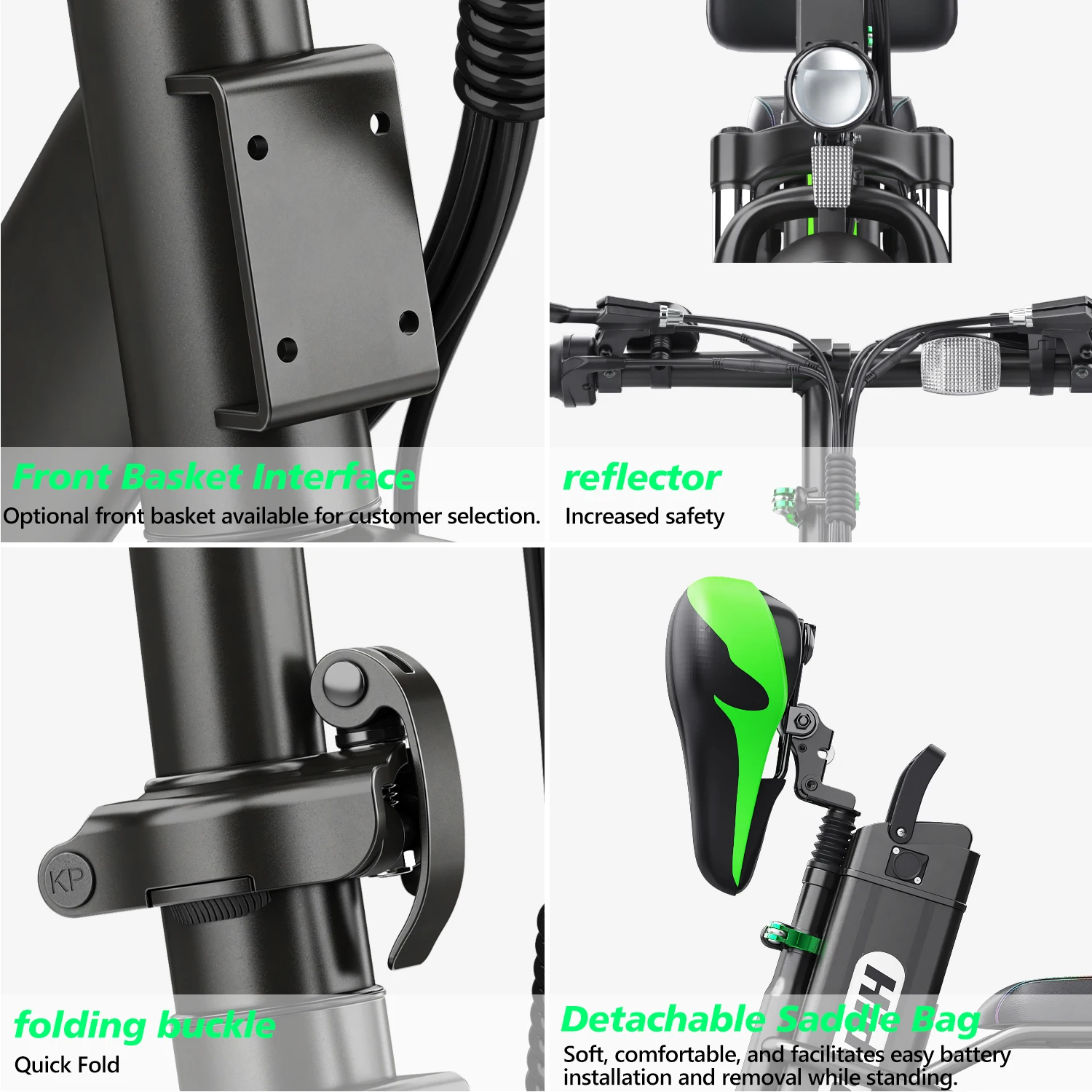 Front Basket Interface
Optional front basket available for customer selection.

reflector
Increased safety

KP

folding buckle
Quick Fold

Detachable Saddle Bag
Soft, comfortable, and facilitates easy battery installation and removal while standing.