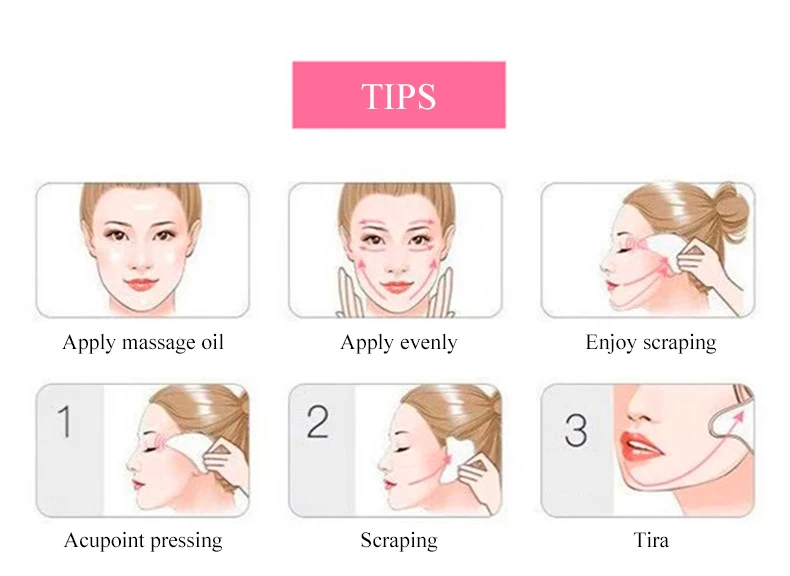 TIPS

Apply massage oil

Apply evenly

Enjoy scraping

1

Acupoint pressing

2

Scraping

3

Tira