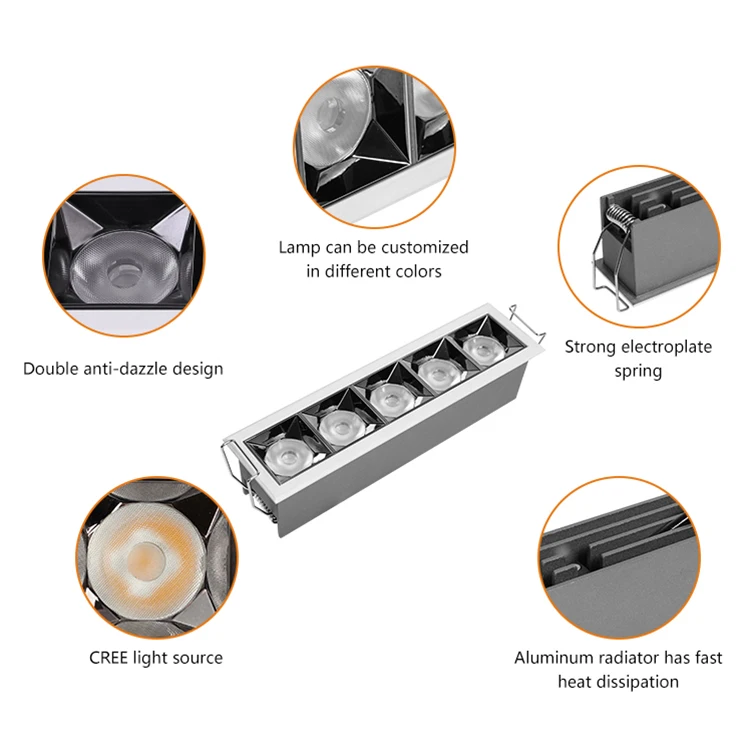 Lamp can be customized in different colors

Double anti-dazzle design

Strong electroplate spring

CREE light source

Aluminum radiator has fast heat dissipation