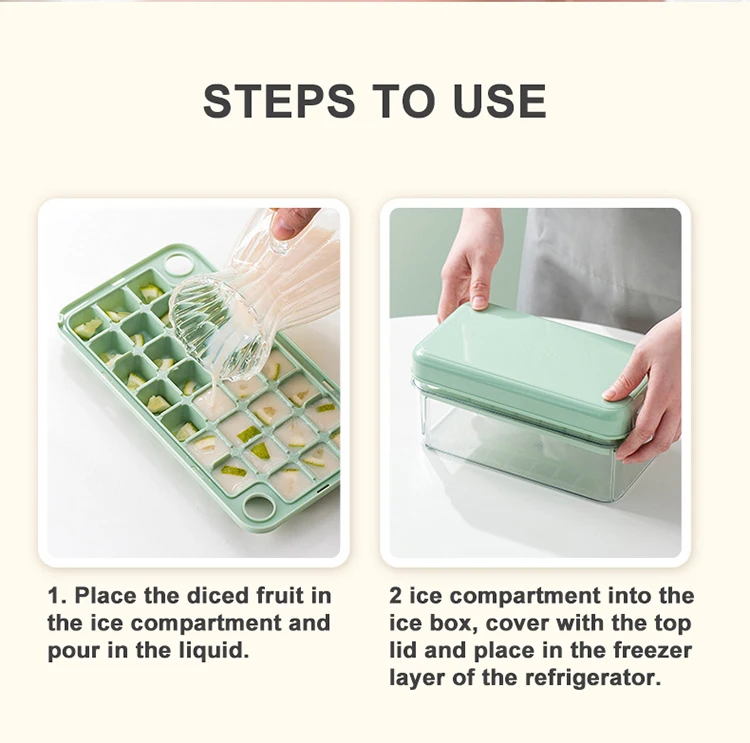 STEPS TO USE

1. Place the diced fruit in the ice compartment and pour in the liquid.

2 ice compartment into the ice box, cover with the top lid and place in the freezer layer of the refrigerator.