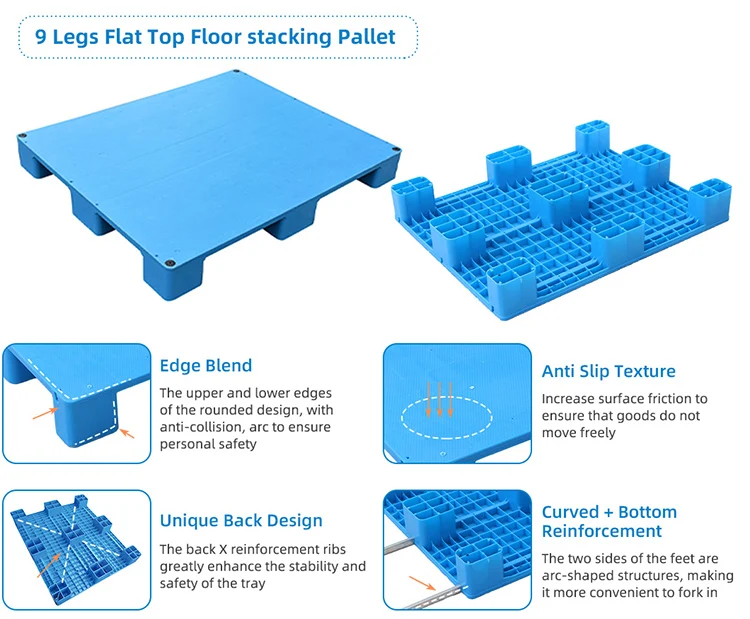 9 Legs Flat Top Floor stacking Pallet

Edge Blend

The upper and lower edges of the rounded design, with anti-collision, arc to ensure personal safety

Anti Slip Texture

Increase surface friction to ensure that goods do not move freely

Unique Back Design

The back X reinforcement ribs greatly enhance the stability and safety of the tray

Curved + Bottom Reinforcement

The two sides of the feet are arc-shaped structures, making it more convenient to fork in