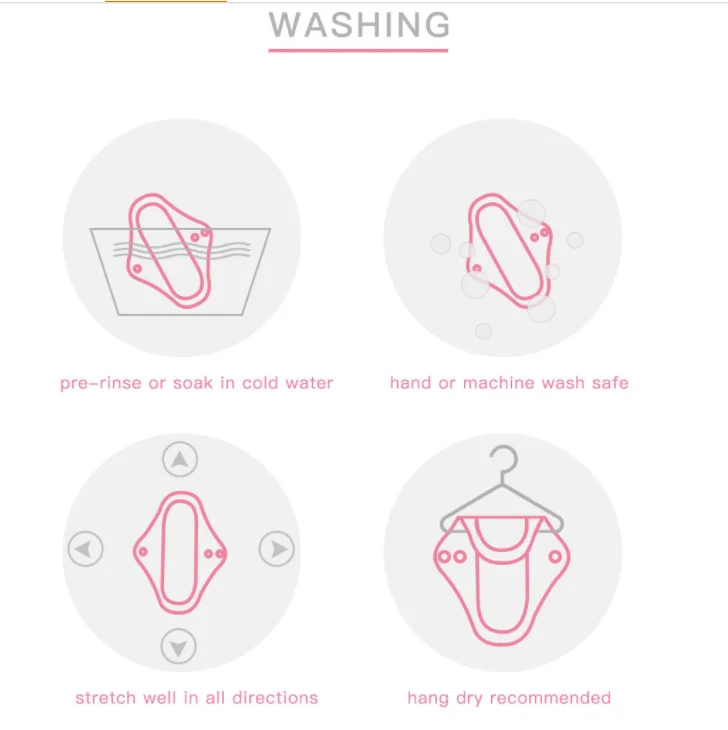 WASHING

pre-rinse or soak in cold water

hand or machine wash safe

stretch well in all directions

hang dry recommended