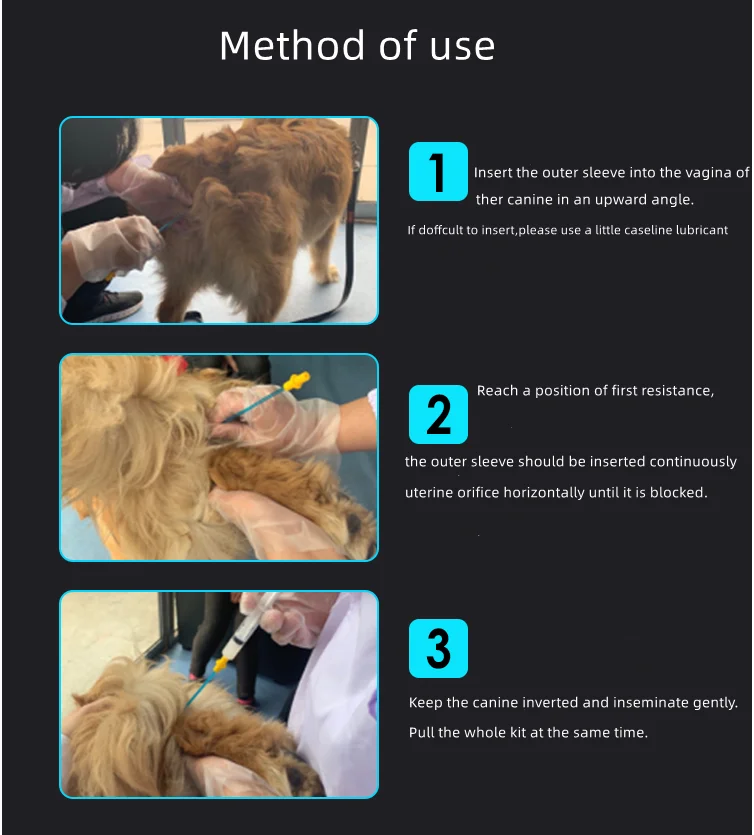 Method of use

1 Insert the outer sleeve into the vagina of ther canine in an upward angle.

If doffcult to insert,please use a little caseline lubricant

2 Reach a position of first resistance,

the outer sleeve should be inserted continuously uterine orifice horizontally until it is blocked.

3

Keep the canine inverted and inseminate gently.

Pull the whole kit at the same time.