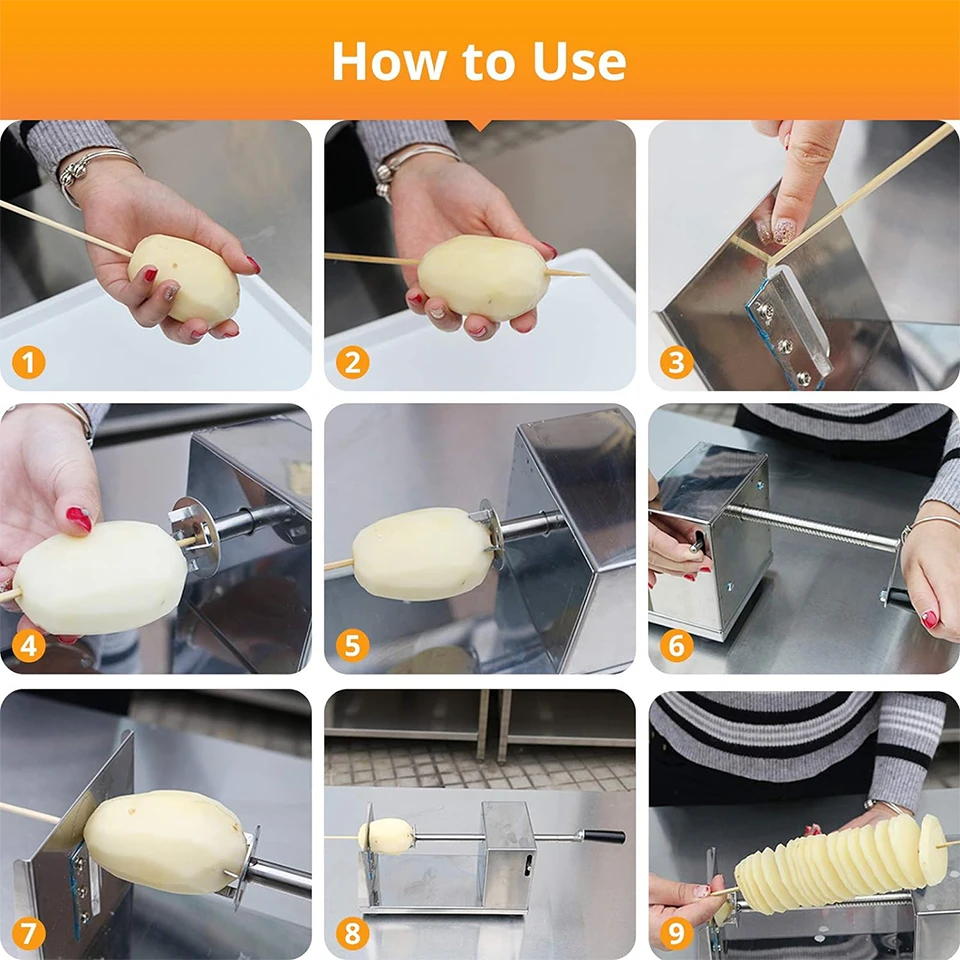 How to Use

1

2

3

4

5

6

7

8

9