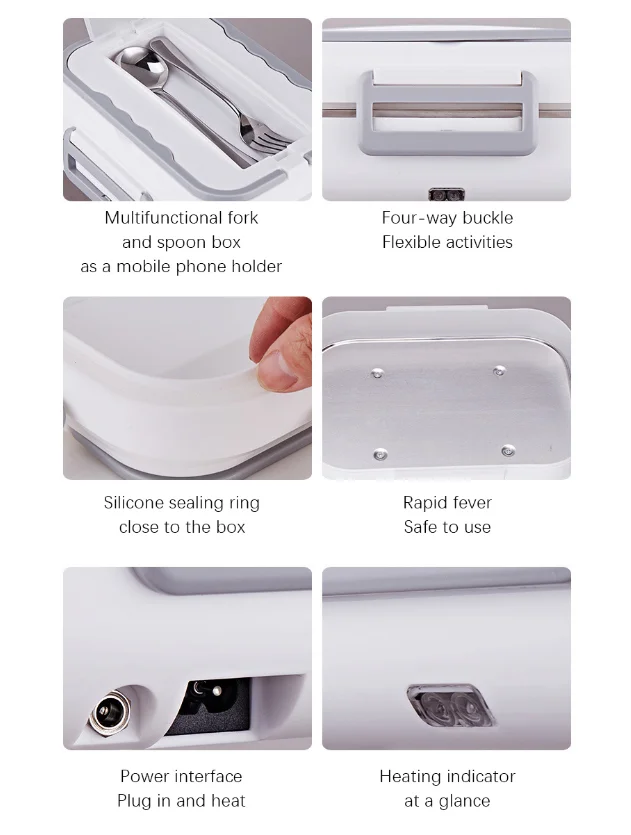 Multifunctional fork and spoon box as a mobile phone holder

Four-way buckle Flexible activities

Silicone sealing ring close to the box

Rapid fever Safe to use

Power interface Plug in and heat

Heating indicator at a glance