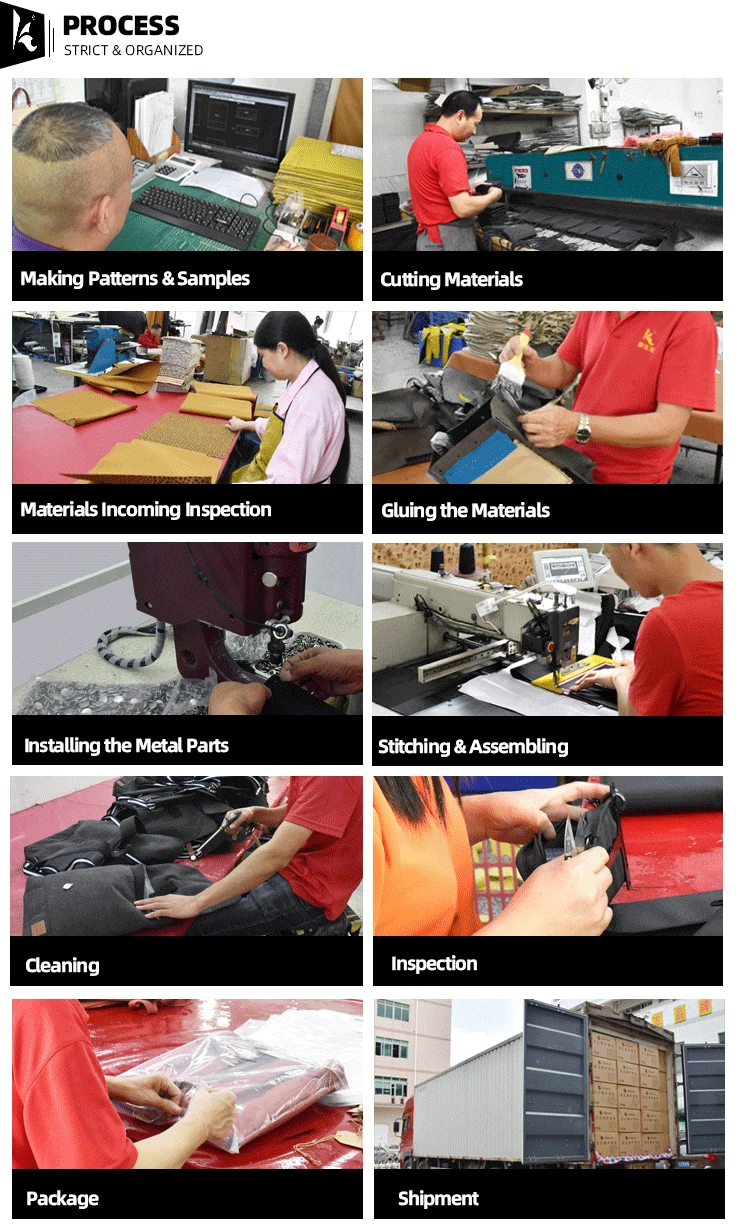 PROCESS
STRICT & ORGANIZED

Making Patterns & Samples

Cutting Materials

Materials Incoming Inspection

Gluing the Materials

Installing the Metal Parts

Stitching & Assembling

Cleaning

Inspection

Package

Shipment