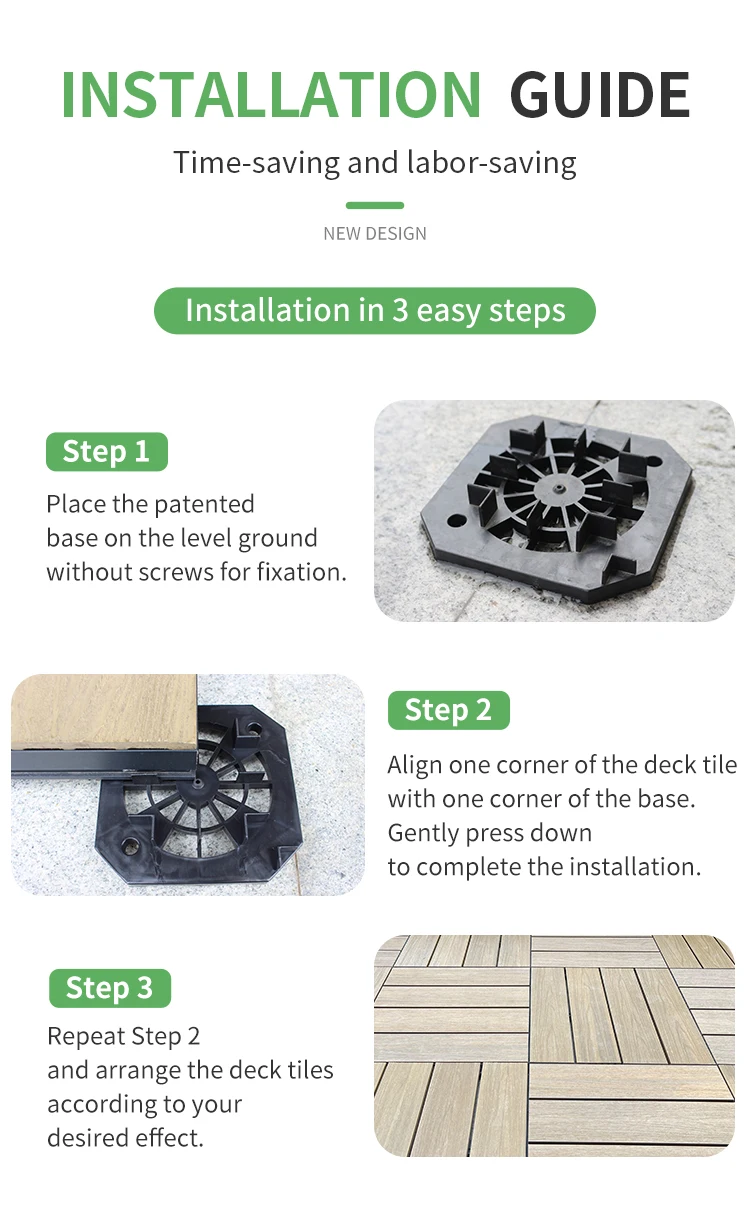 INSTALLATION GUIDE

Time-saving and labor-saving

NEW DESIGN

Installation in 3 easy steps

Step 1

Place the patented base on the level ground without screws for fixation.

Step 2

Align one corner of the deck tile with one corner of the base. Gently press down to complete the installation.

Step 3

Repeat Step 2 and arrange the deck tiles according to your desired effect.