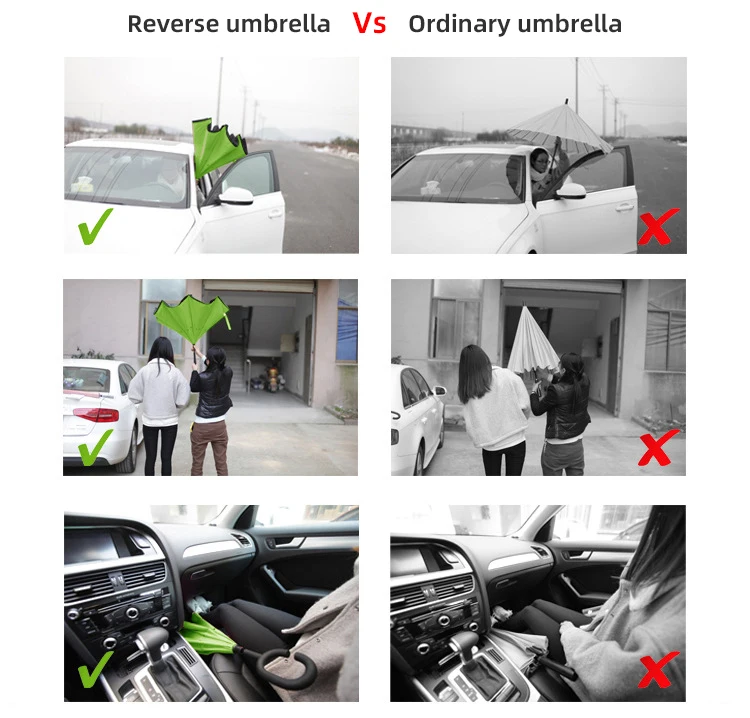 Reverse umbrella Vs Ordinary umbrella