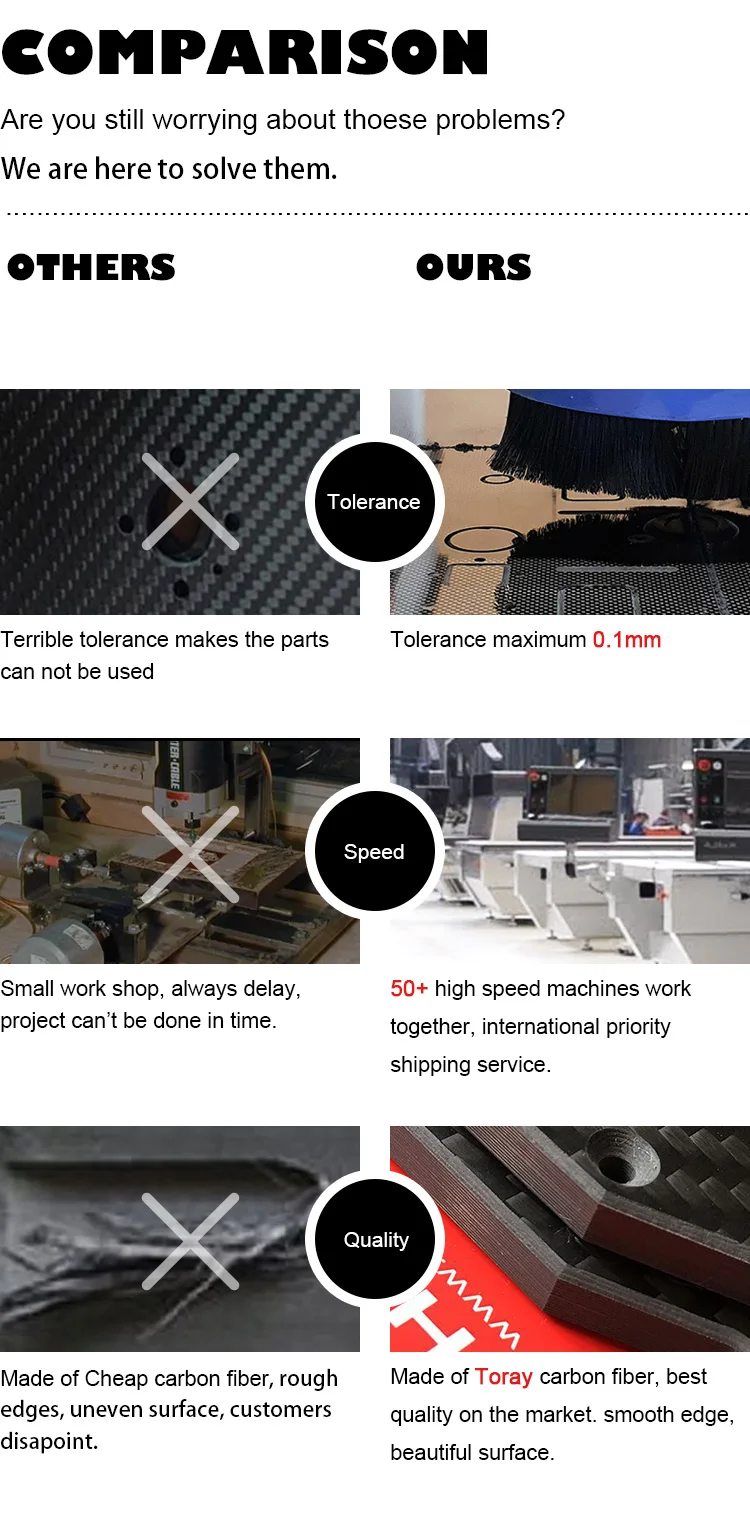 COMPARISON

Are you still worrying about thoese problems?

We are here to solve them.

OTHERS

OURS

Tolerance

Terrible tolerance makes the parts can not be used

Tolerance maximum 0.1mm

Speed

Small work shop, always delay, project can't be done in time.

50+ high speed machines work together, international priority shipping service.

Quality

Made of Cheap carbon fiber, rough edges, uneven surface, customers disapoint.

Made of Toray carbon fiber, best quality on the market. smooth edge, beautiful surface.