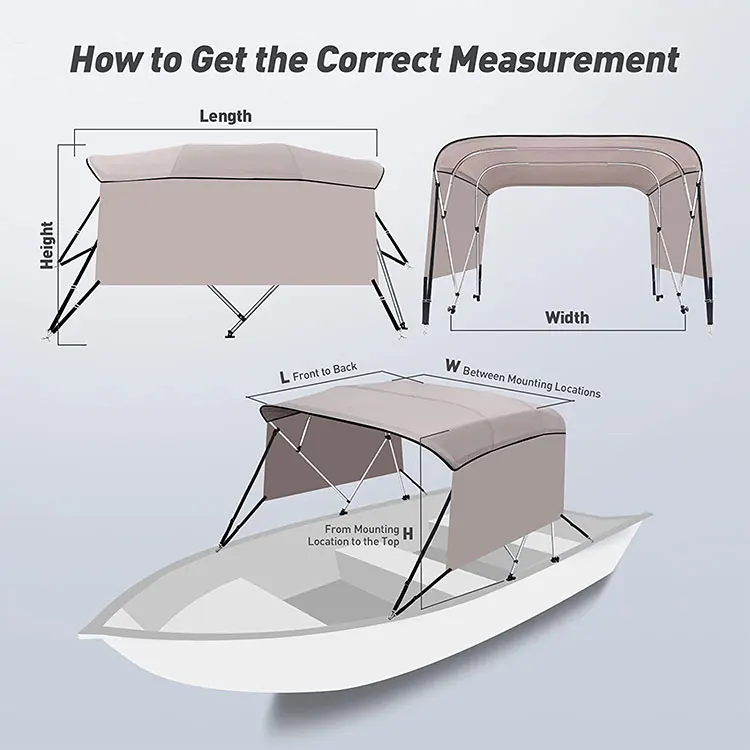 How to Get the Correct Measurement

Length

Height

Width

L Front to Back

W Between Mounting Locations

From Mounting Location to the Top H