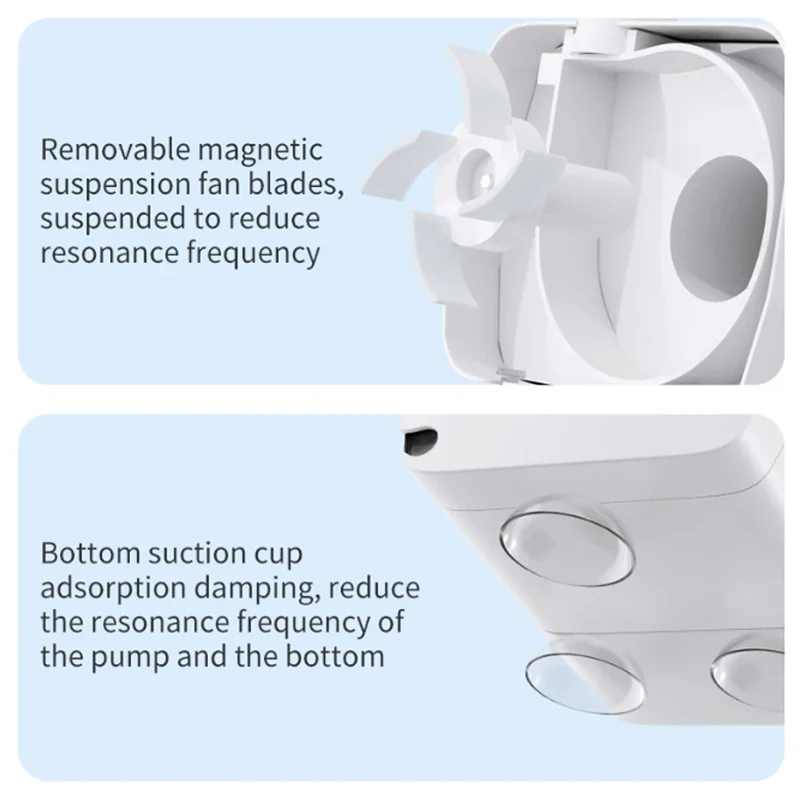 Removable magnetic suspension fan blades, suspended to reduce resonance frequency

Bottom suction cup adsorption damping, reduce the resonance frequency of the pump and the bottom