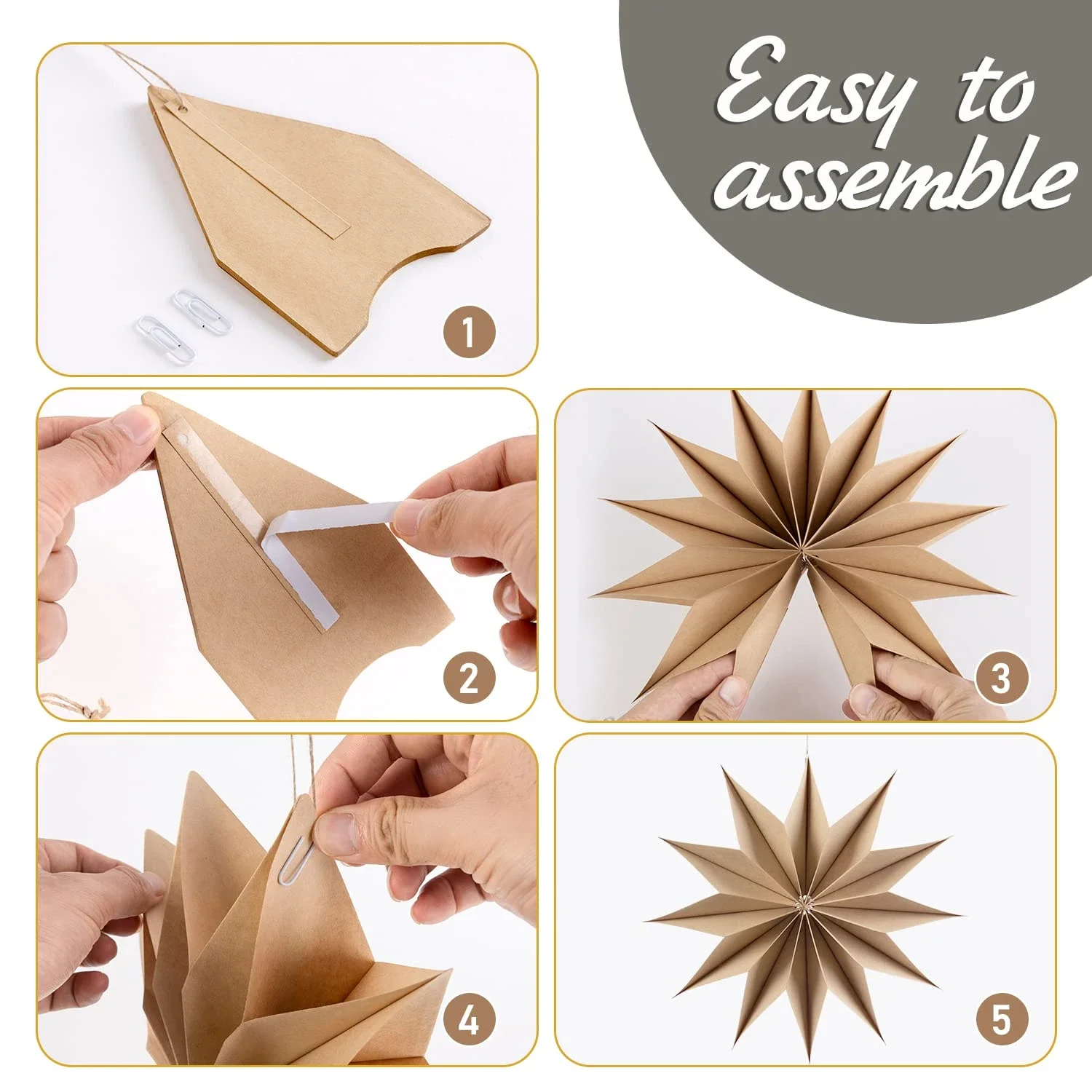 Easy to assemble

1

2

3

4

5