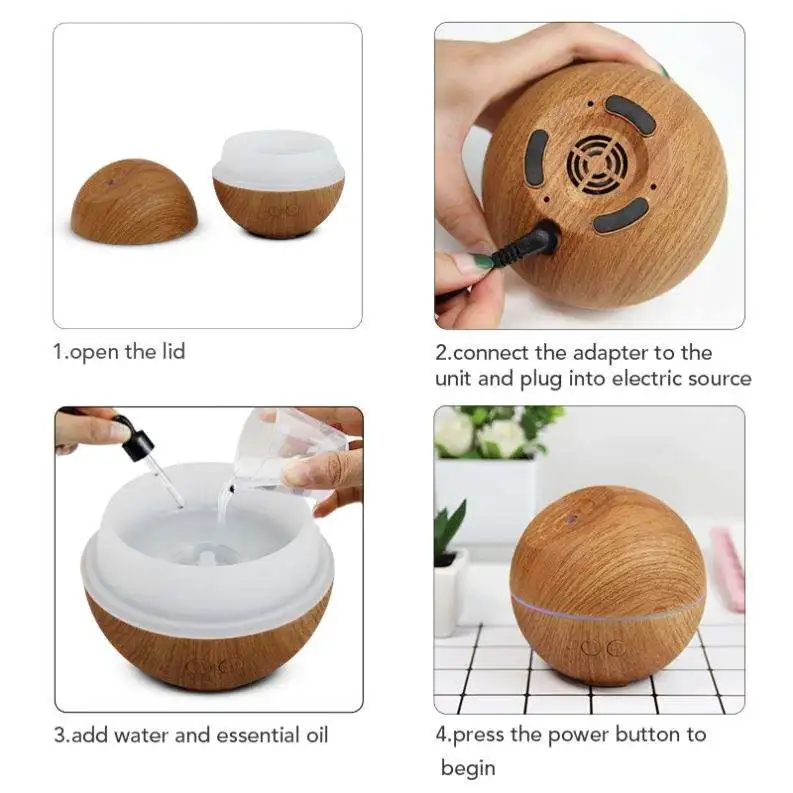 1.open the lid

2.connect the adapter to the unit and plug into electric source

3.add water and essential oil

4.press the power button to begin