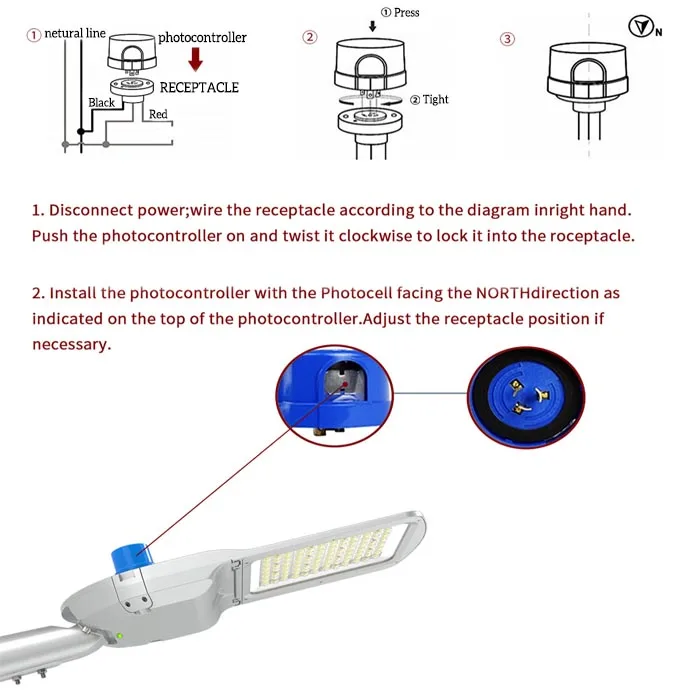 ① netural line photocontroller

RECEPTACLE

Black

Red

②

① Press

② Tight

③

N

1. Disconnect power;wire the receptacle according to the diagram inright hand. Push the photocontroller on and twist it clockwise to lock it into the roceptacle.

2. Install the photocontroller with the Photocell facing the NORTHdirection as indicated on the top of the photocontroller.Adjust the receptacle position if necessary.