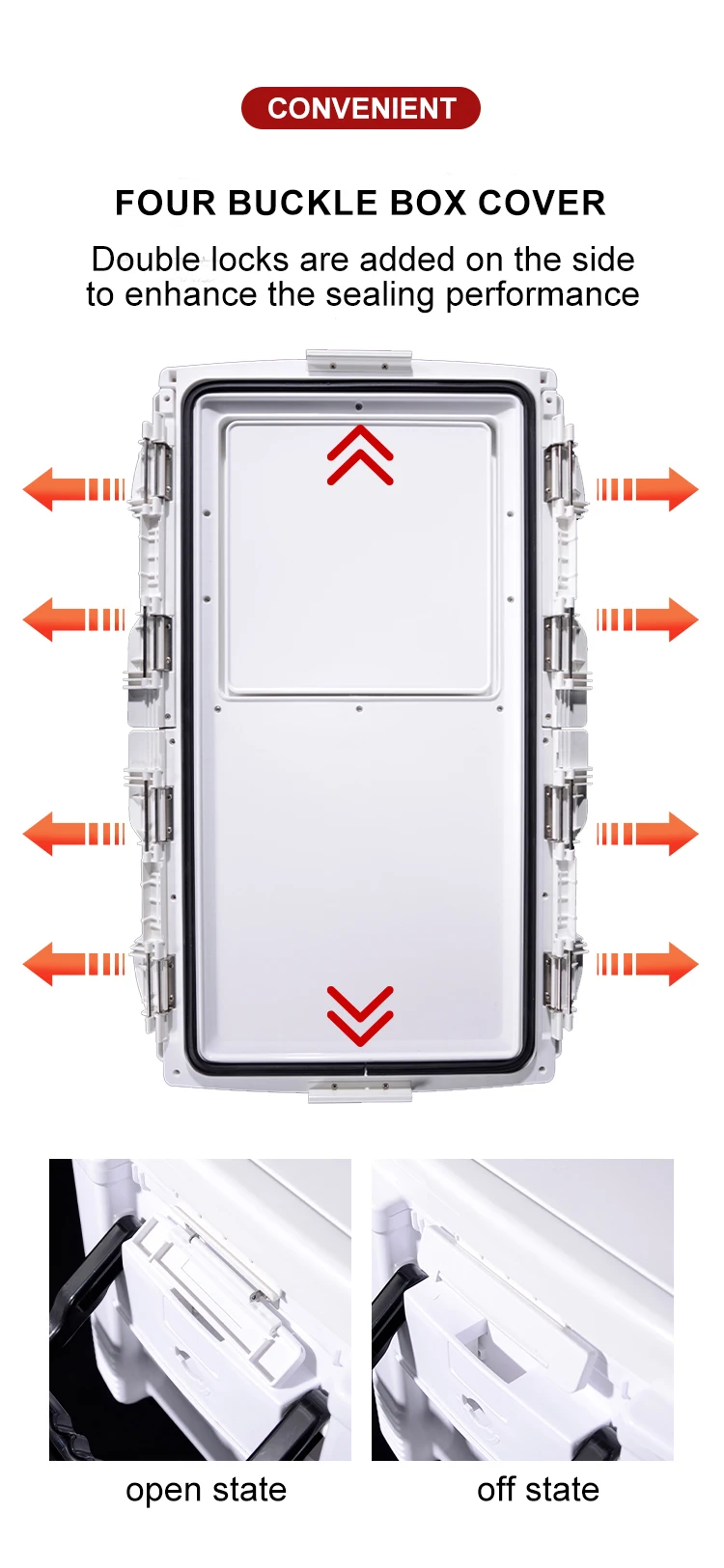 CONVENIENT

FOUR BUCKLE BOX COVER

Double locks are added on the side to enhance the sealing performance

open state

off state