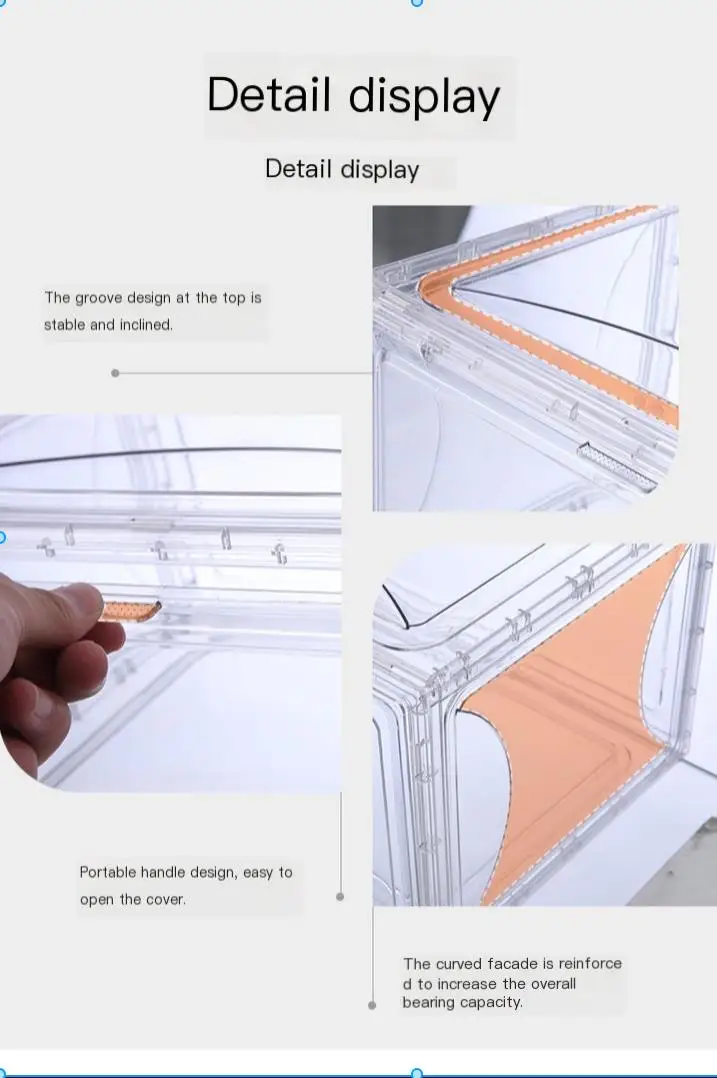 Detail display

Detail display

The groove design at the top is stable and inclined.

Portable handle design, easy to open the cover.

The curved facade is reinforce d to increase the overall bearing capacity.