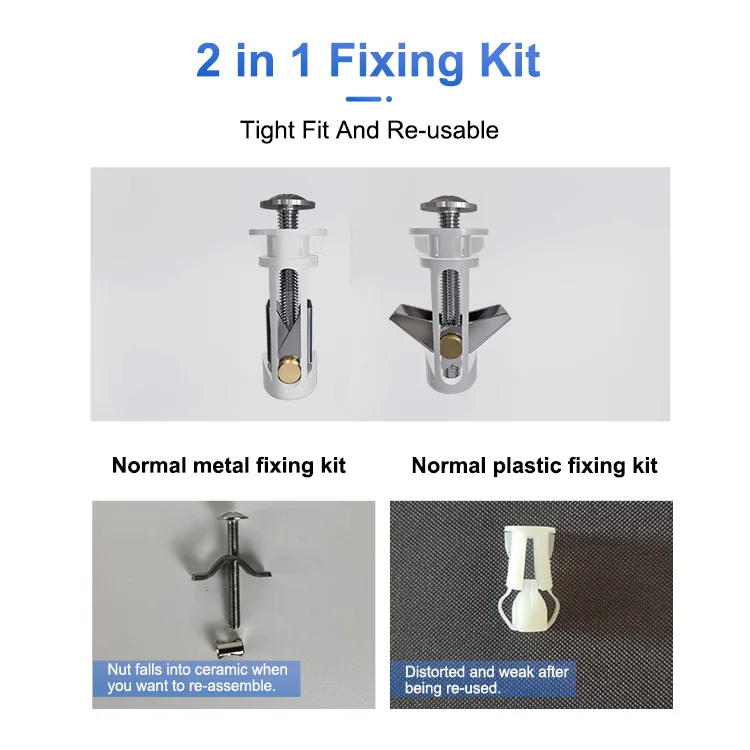 2 in 1 Fixing Kit

Tight Fit And Re-usable

Normal metal fixing kit

Nut falls into ceramic when you want to re-assemble.

Normal plastic fixing kit

Distorted and weak after being re-used.