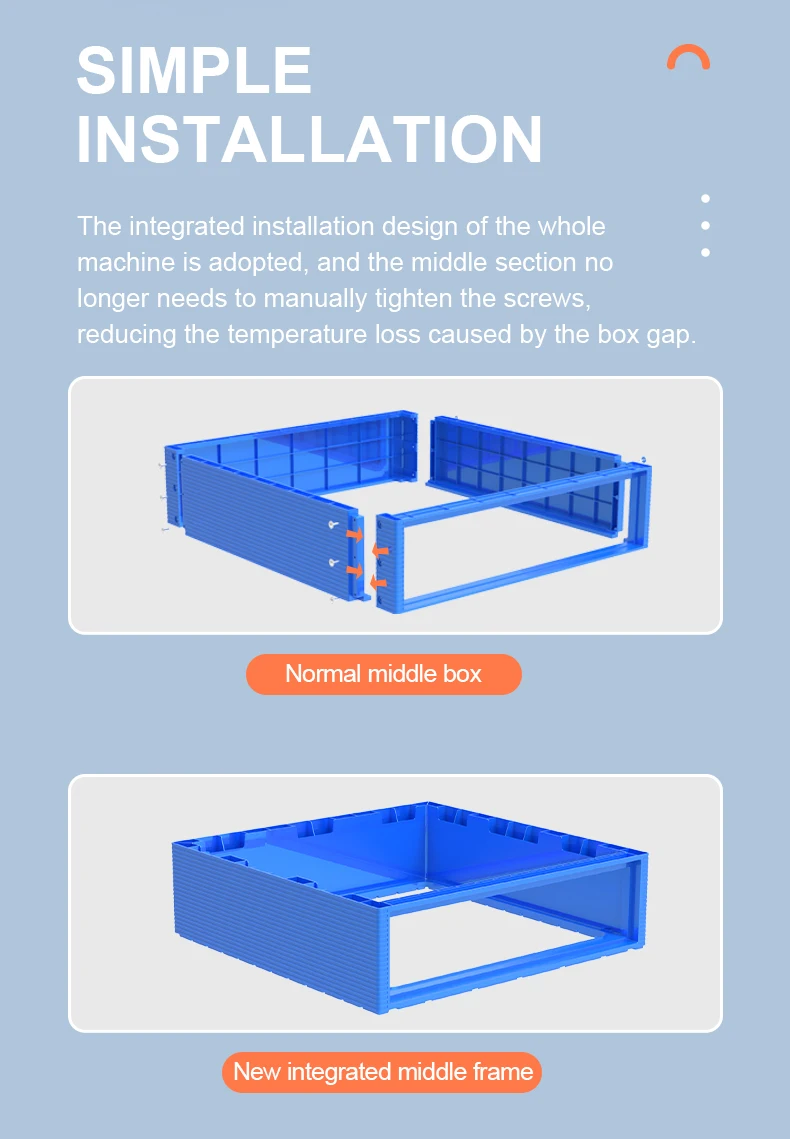 SIMPLE INSTALLATION

The integrated installation design of the whole machine is adopted, and the middle section no longer needs to manually tighten the screws, reducing the temperature loss caused by the box gap.

Normal middle box

New integrated middle frame