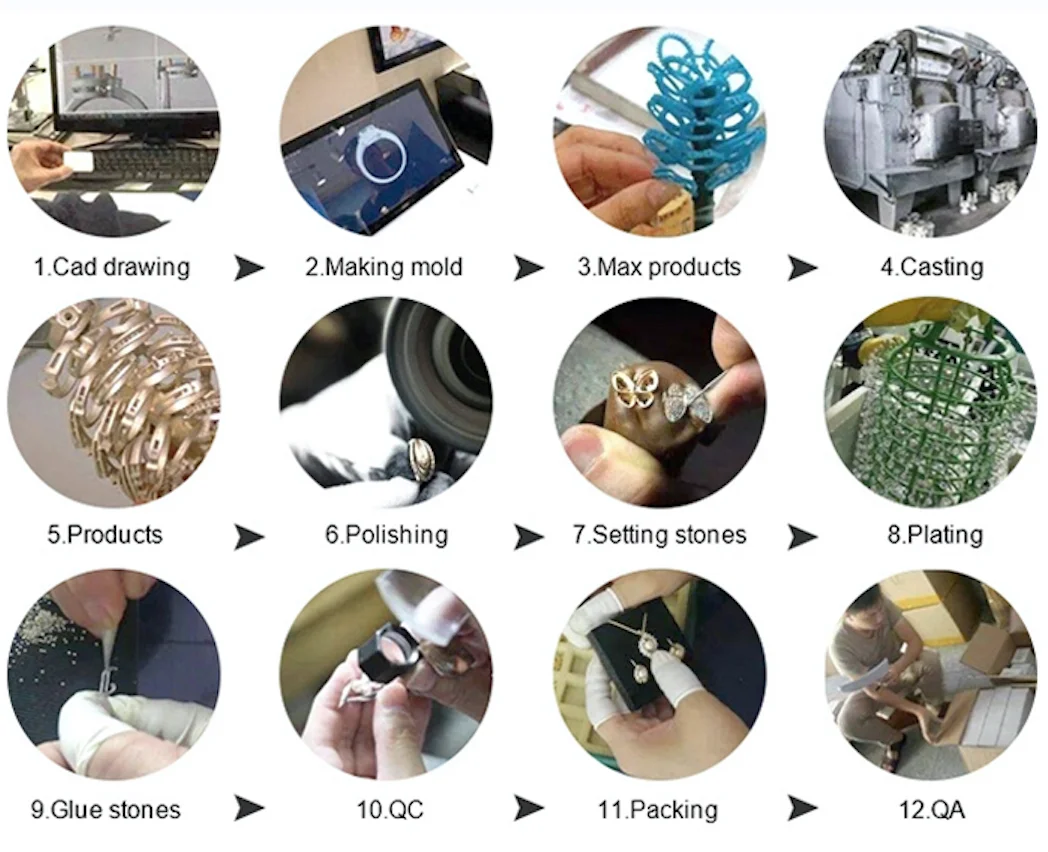 1.Cad drawing

2.Making mold

3.Max products

4.Casting

5.Products

6.Polishing

7.Setting stones

8.Plating

9.Glue stones

10.QC

11.Packing

12.QA