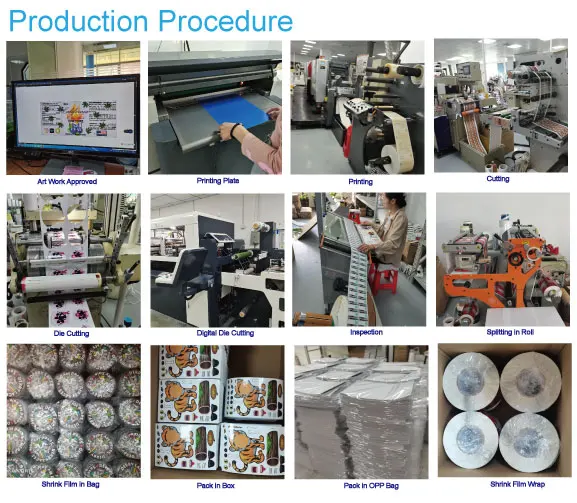 Production Procedure

Art Work Approved

Printing Plate

Printing

Cutting

Die Cutting

Digital Die Cutting

Inspection

Splitting in Roll

Shrink Film in Bag

Pack in Box

Pack in OPP Bag

Shrink Film Wrap